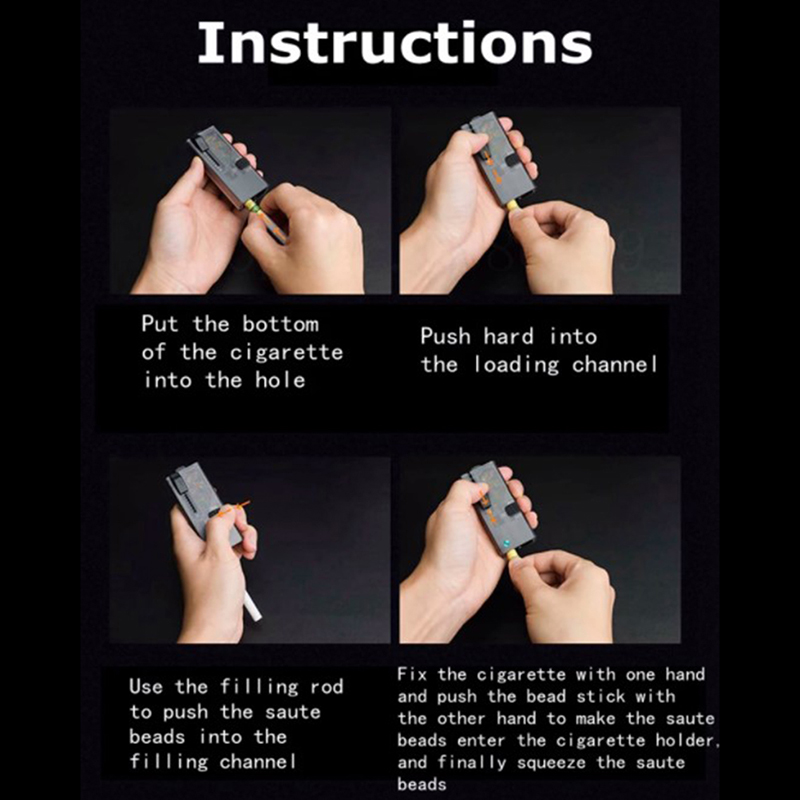 Instructions

Put the bottom of the cigarette into the hole

Push hard into the loading channel

Use the filling rod to push the saute beads into the filling channel

Fix the cigarette with one hand and push the bead stick with the other hand to make the saute beads enter the cigarette holder, and finally squeeze the saute beads