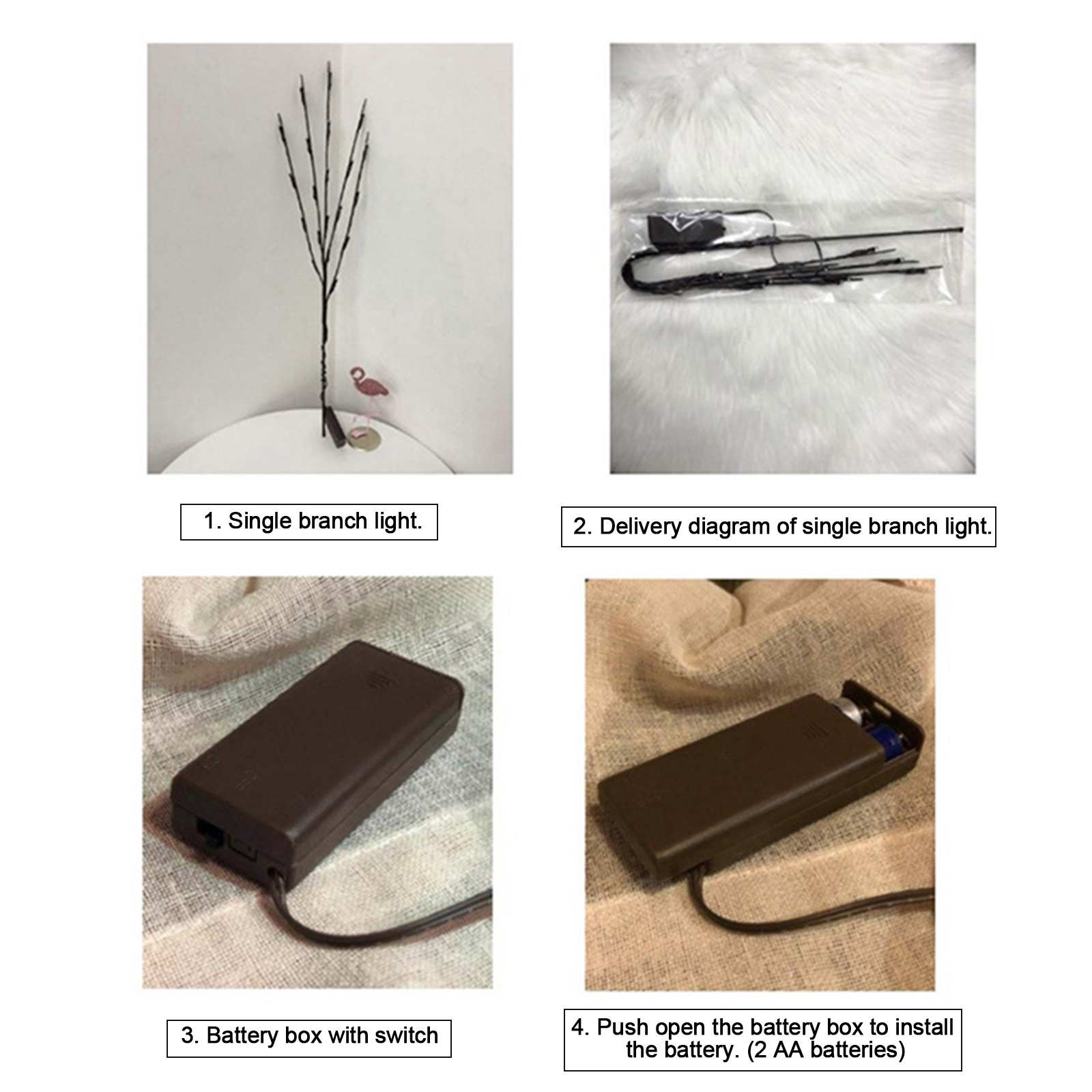 1. Single branch light.

2. Delivery diagram of single branch light.

3. Battery box with switch

4. Push open the battery box to install the battery. (2 AA batteries)