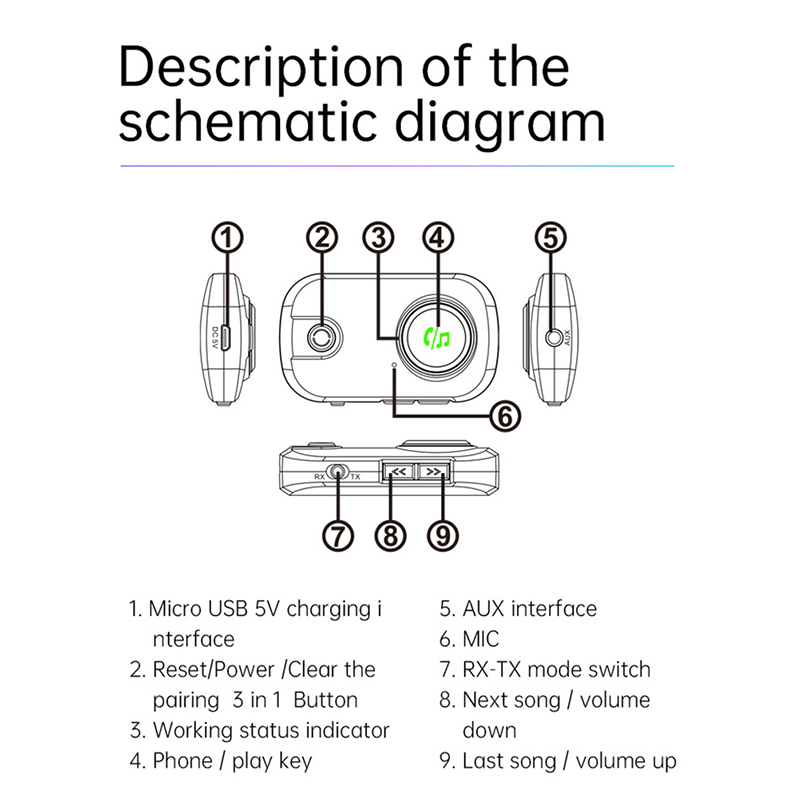 Description of the schematic diagram

1 2 3 4 5

DC 5V

AUX

6

RX TX

<< >>

7 8 9

1. Micro USB 5V charging i nterface
2. Reset/Power /Clear the pairing 3 in 1 Button
3. Working status indicator
4. Phone / play key

5. AUX interface
6. MIC
7. RX-TX mode switch
8. Next song / volume down
9. Last song / volume up