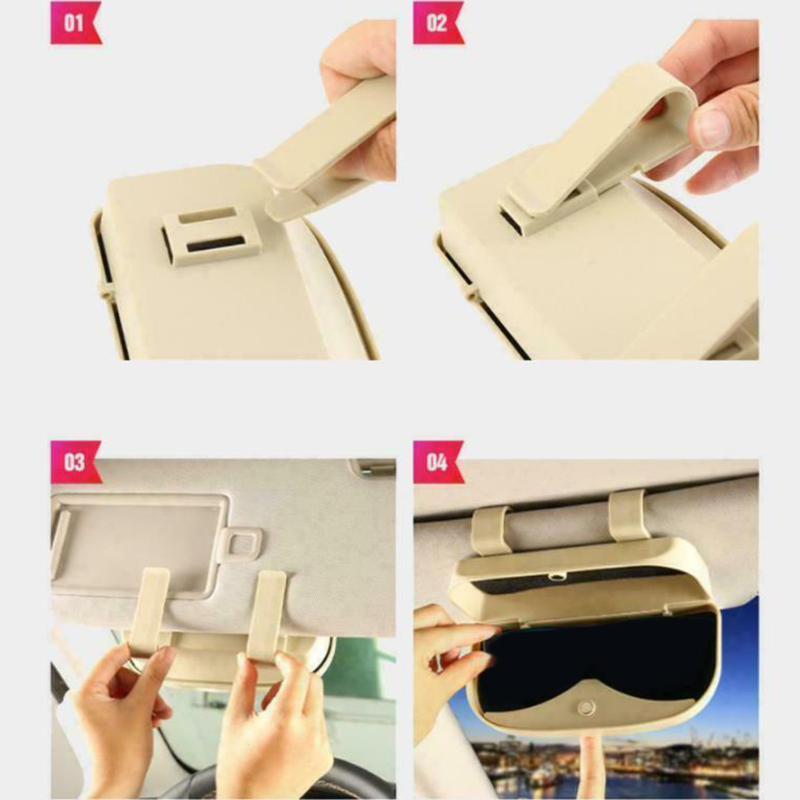 01

02

03

04