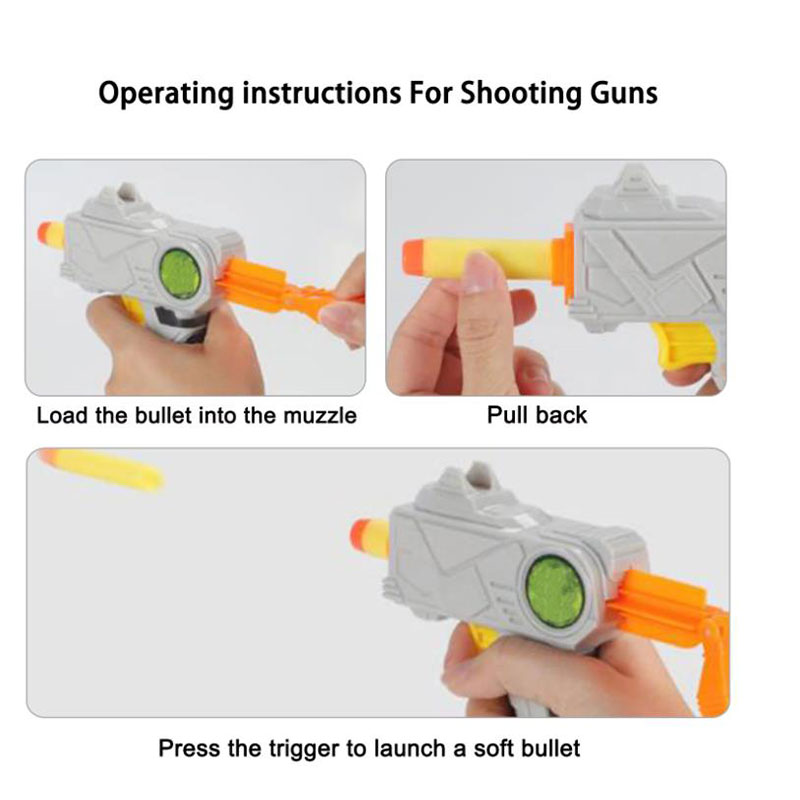 Operating instructions For Shooting Guns

Load the bullet into the muzzle

Pull back

Press the trigger to launch a soft bullet