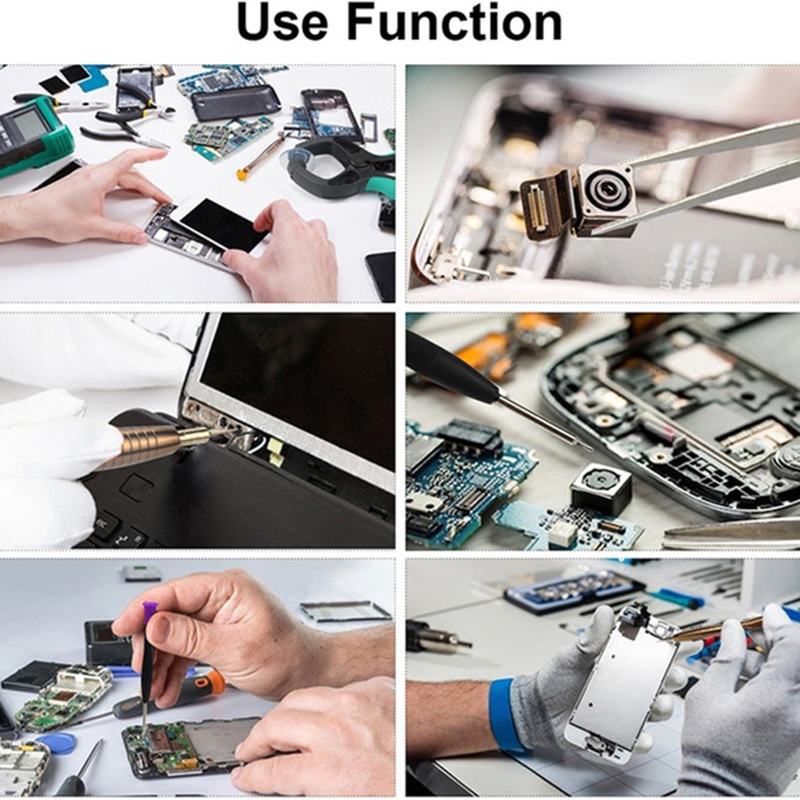 Use Function