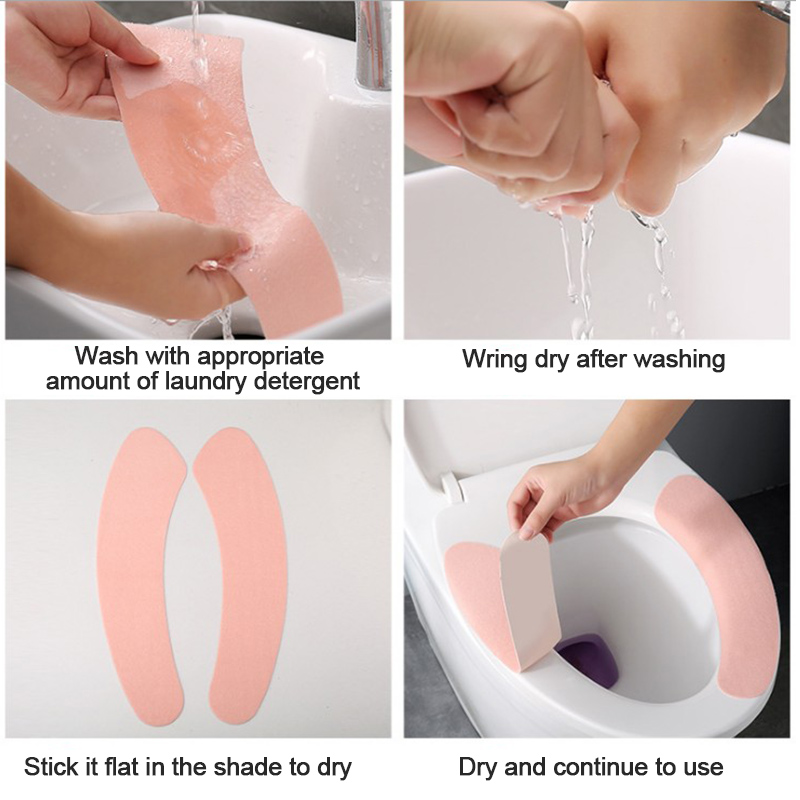 Wash with appropriate amount of laundry detergent

Wring dry after washing

Stick it flat in the shade to dry

Dry and continue to use