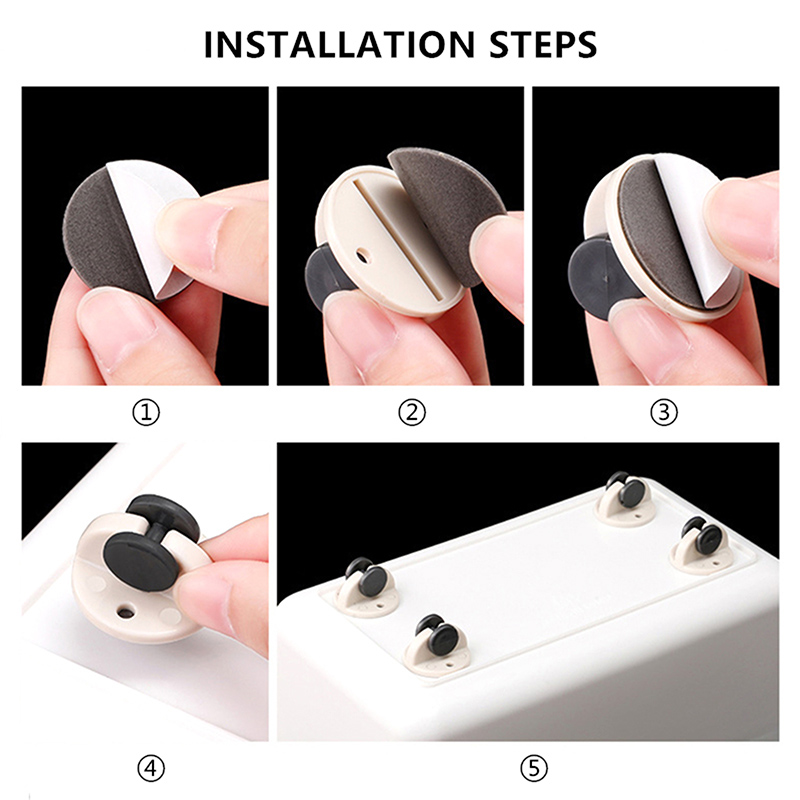 INSTALLATION STEPS

①

②

③

④

⑤