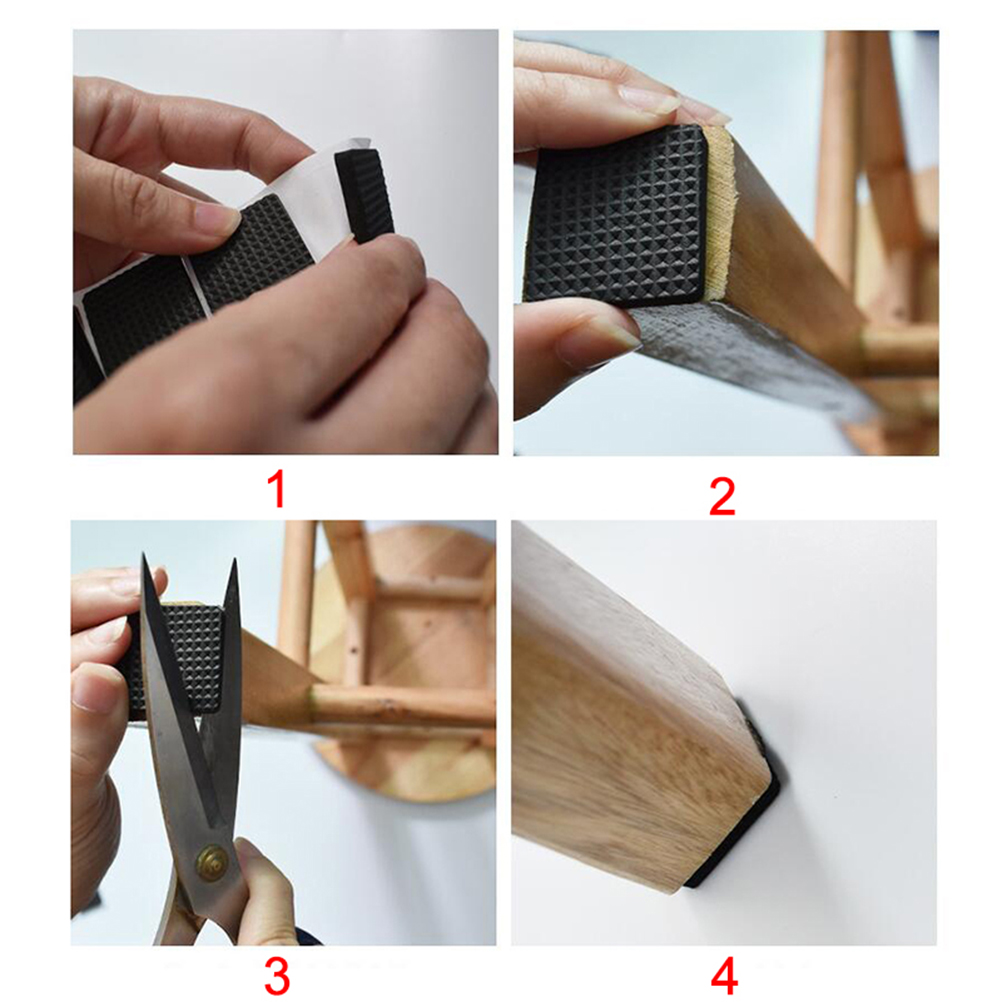 1

2

3

4