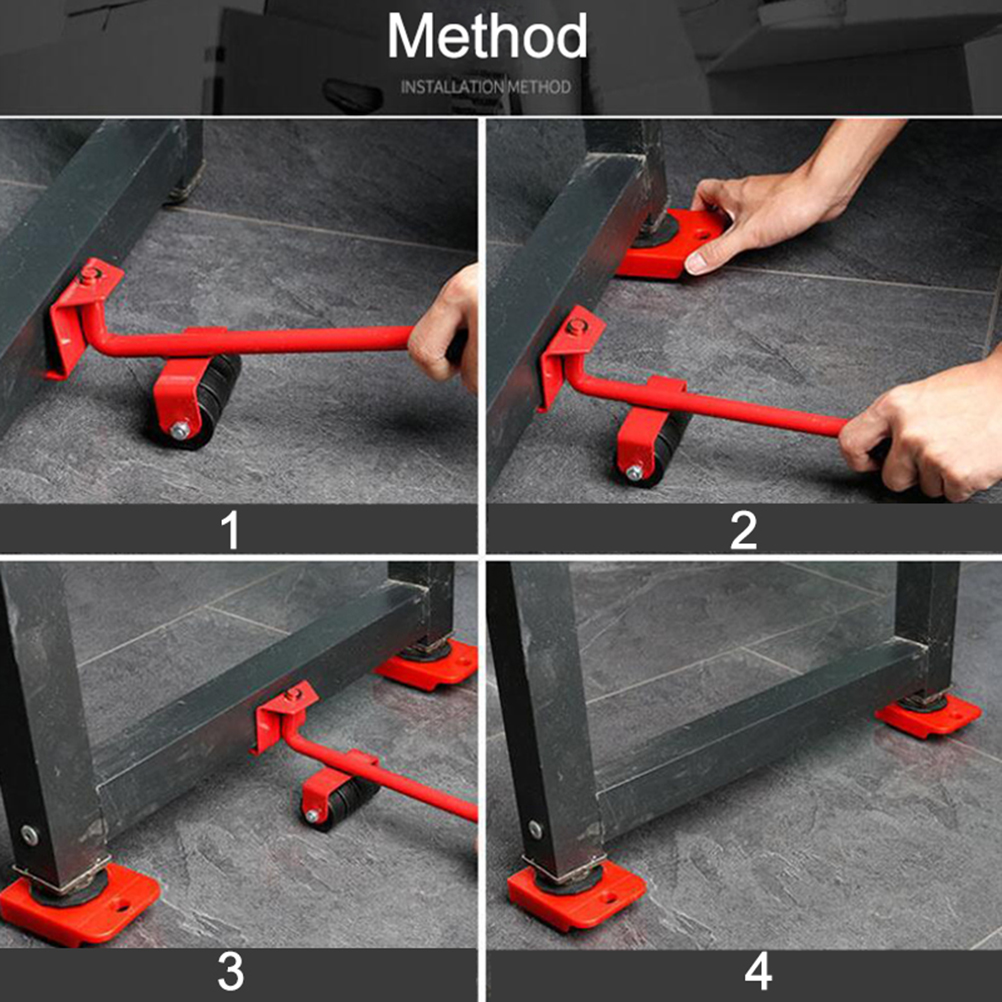 Method
INSTALLATION METHOD

1

2

3

4