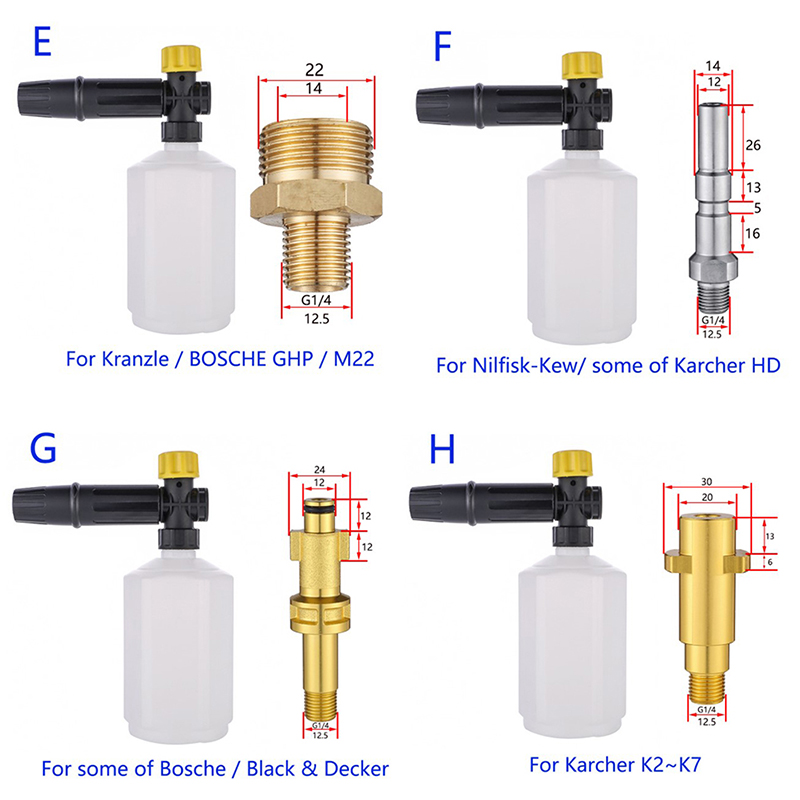 E

22
14
G1/4
12.5

For Kranzle / BOSCHE GHP / M22

F

14
12
26
13
5
16
G1/4
12.5

For Nilfisk-Kew/ some of Karcher HD

G

24
12
12
12
G1/4
12.5

For some of Bosche / Black & Decker

H

30
20
13
6
G1/4
12.5

For Karcher K2~K7