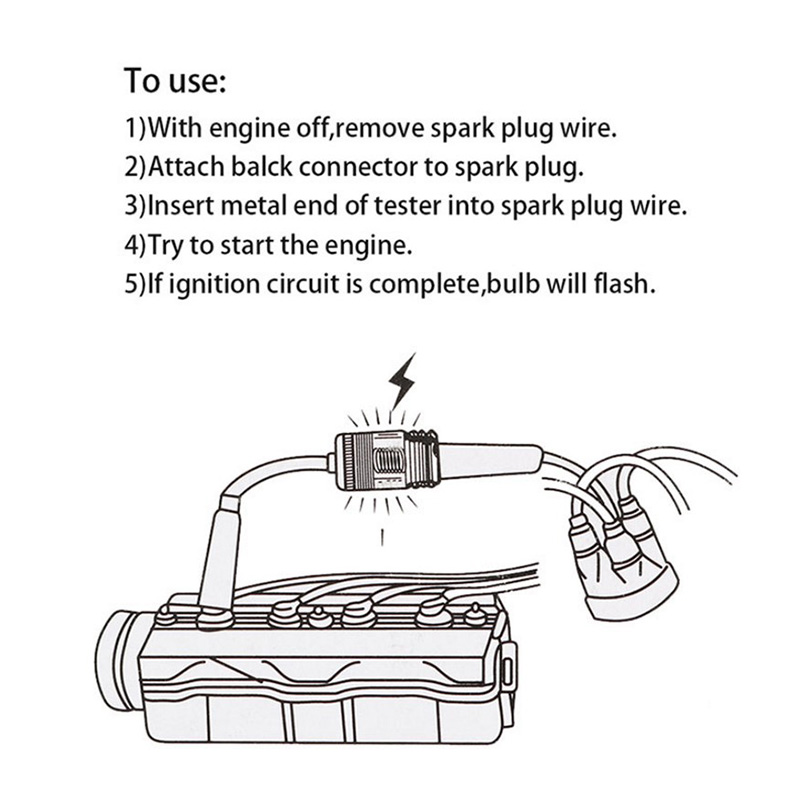 To use:

1)With engine off,remove spark plug wire.
2)Attach balck connector to spark plug.
3)Insert metal end of tester into spark plug wire.
4)Try to start the engine.
5)If ignition circuit is complete,bulb will flash.