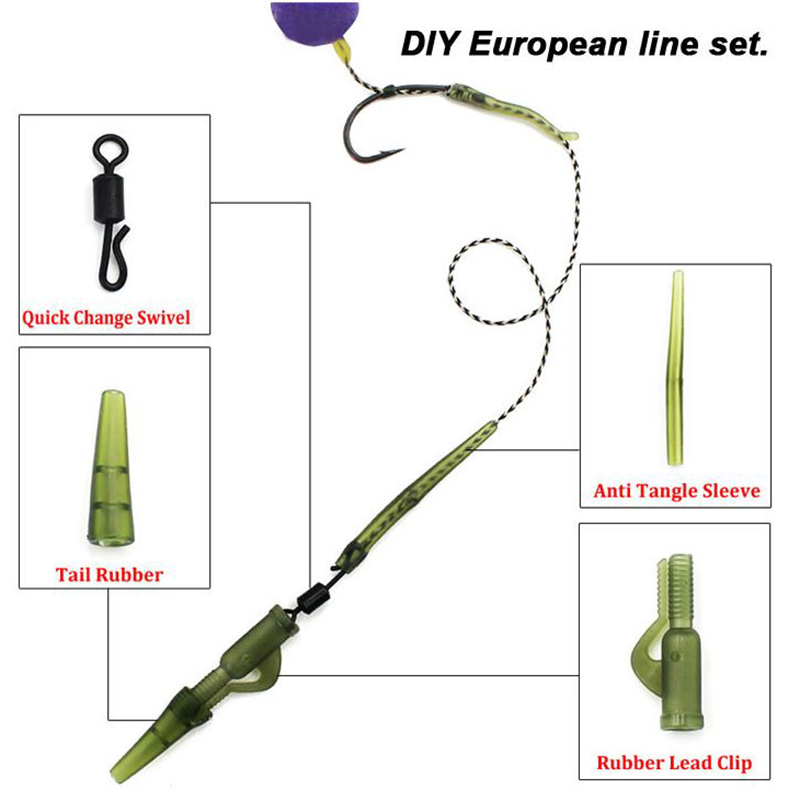 DIY European line set.

Quick Change Swivel

Tail Rubber

Anti Tangle Sleeve

Rubber Lead Clip