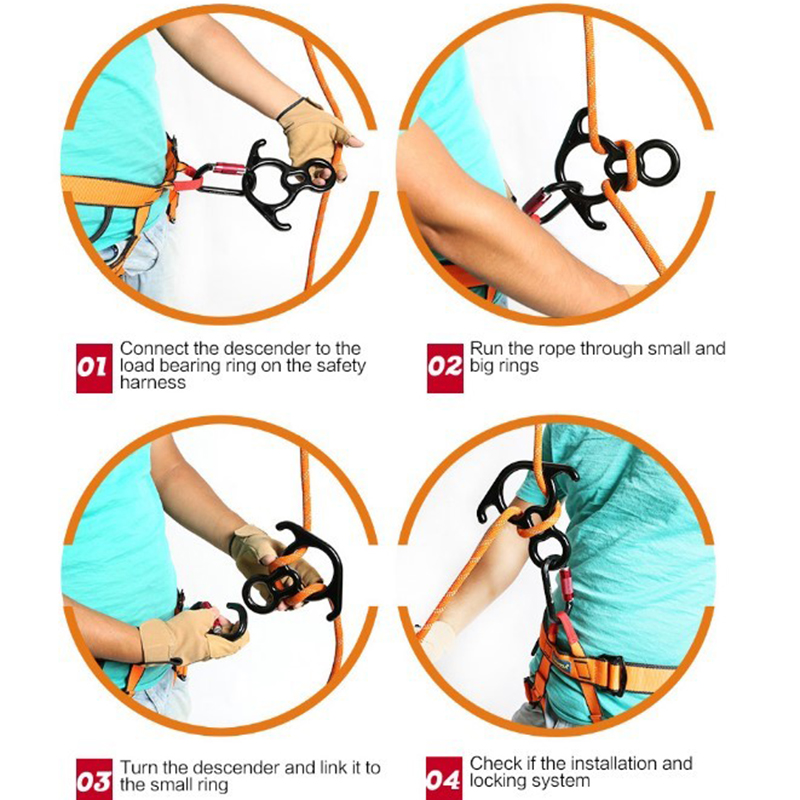 01 Connect the descender to the load bearing ring on the safety harness

02 Run the rope through small and big rings

03 Turn the descender and link it to the small ring

04 Check if the installation and locking system