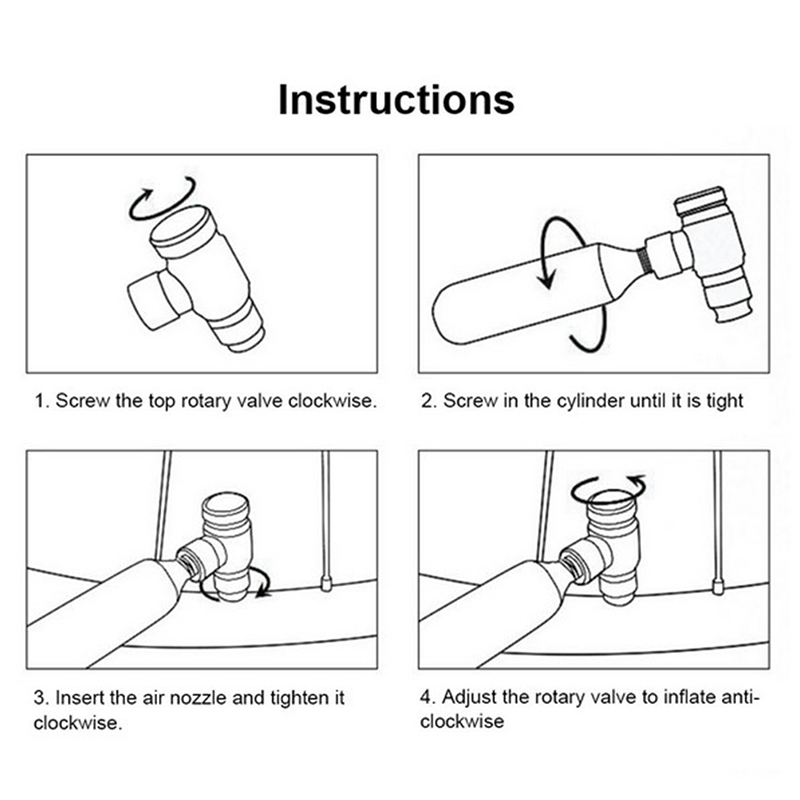 Instructions

1. Screw the top rotary valve clockwise.

2. Screw in the cylinder until it is tight

3. Insert the air nozzle and tighten it clockwise.

4. Adjust the rotary valve to inflate anti-clockwise