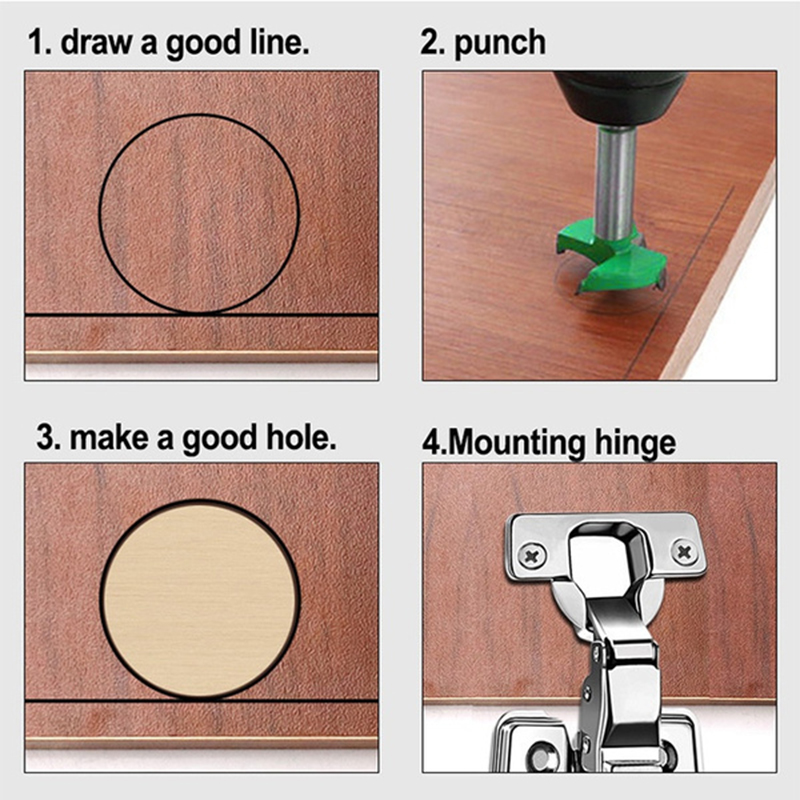 1. draw a good line.

2. punch

3. make a good hole.

4.Mounting hinge