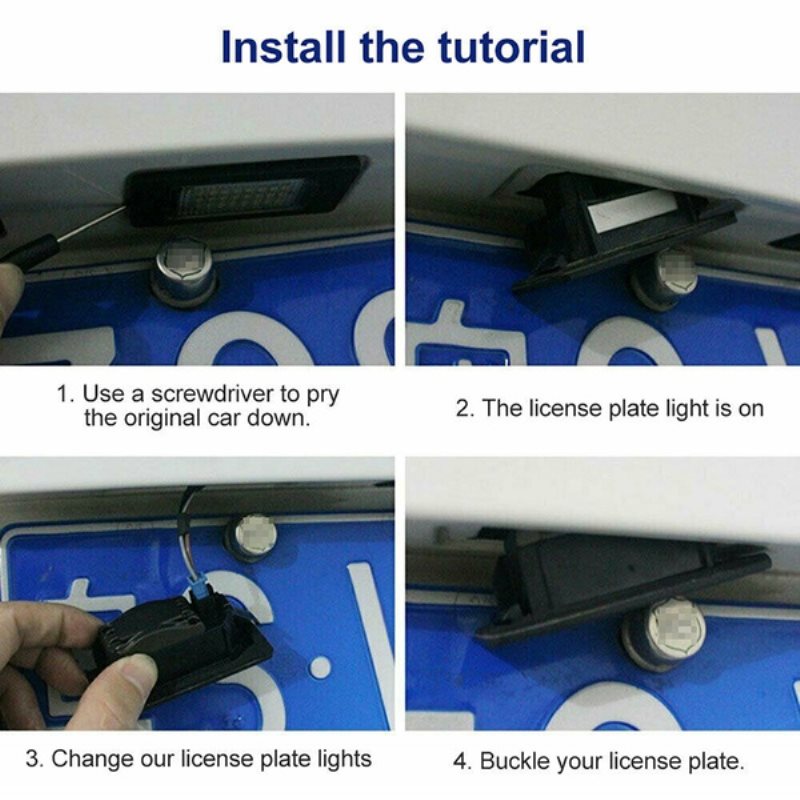 Install the tutorial

1. Use a screwdriver to pry the original car down.

2. The license plate light is on

3. Change our license plate lights

4. Buckle your license plate.