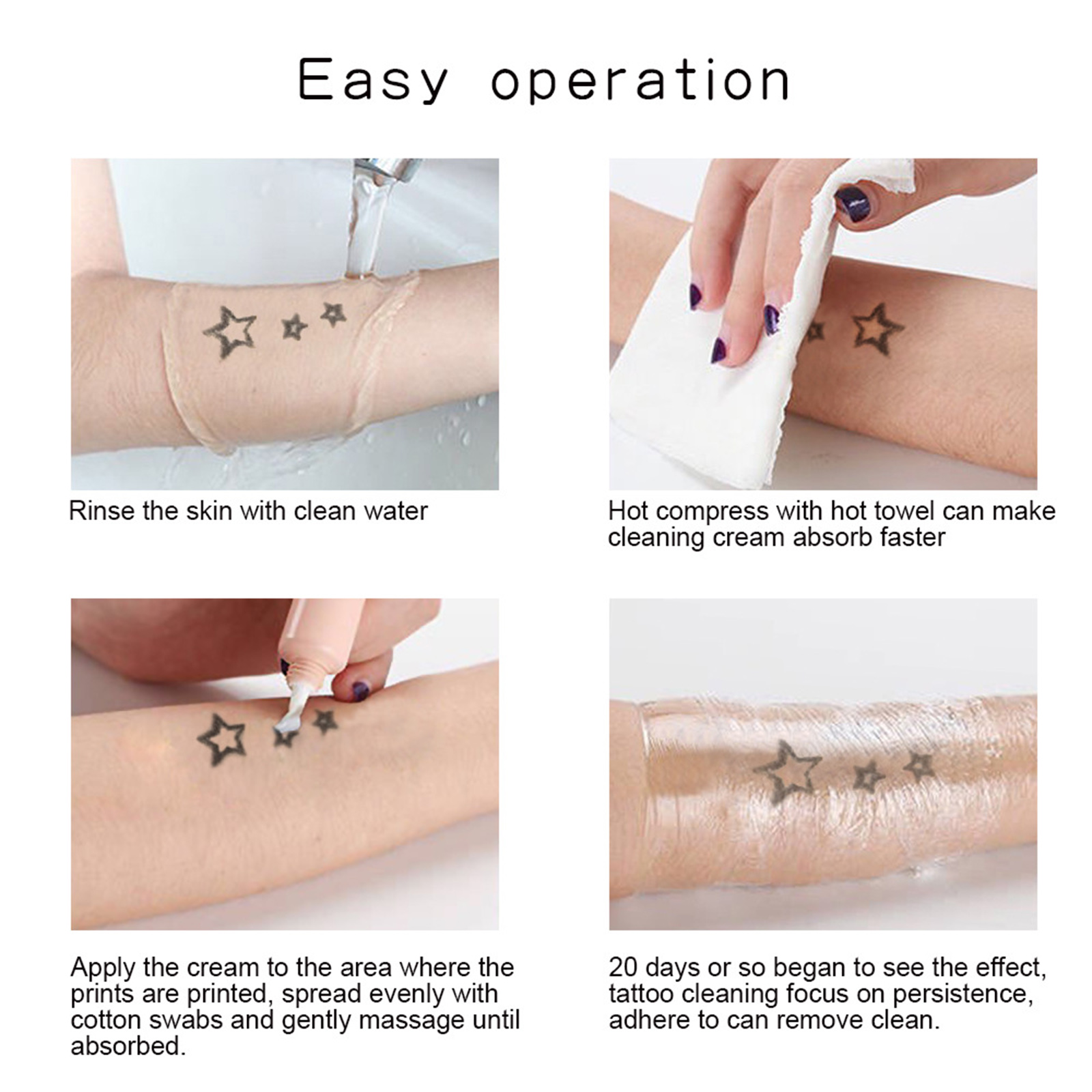 Easy operation

Rinse the skin with clean water

Hot compress with hot towel can make cleaning cream absorb faster

Apply the cream to the area where the prints are printed, spread evenly with cotton swabs and gently massage until absorbed.

20 days or so began to see the effect, tattoo cleaning focus on persistence, adhere to can remove clean.