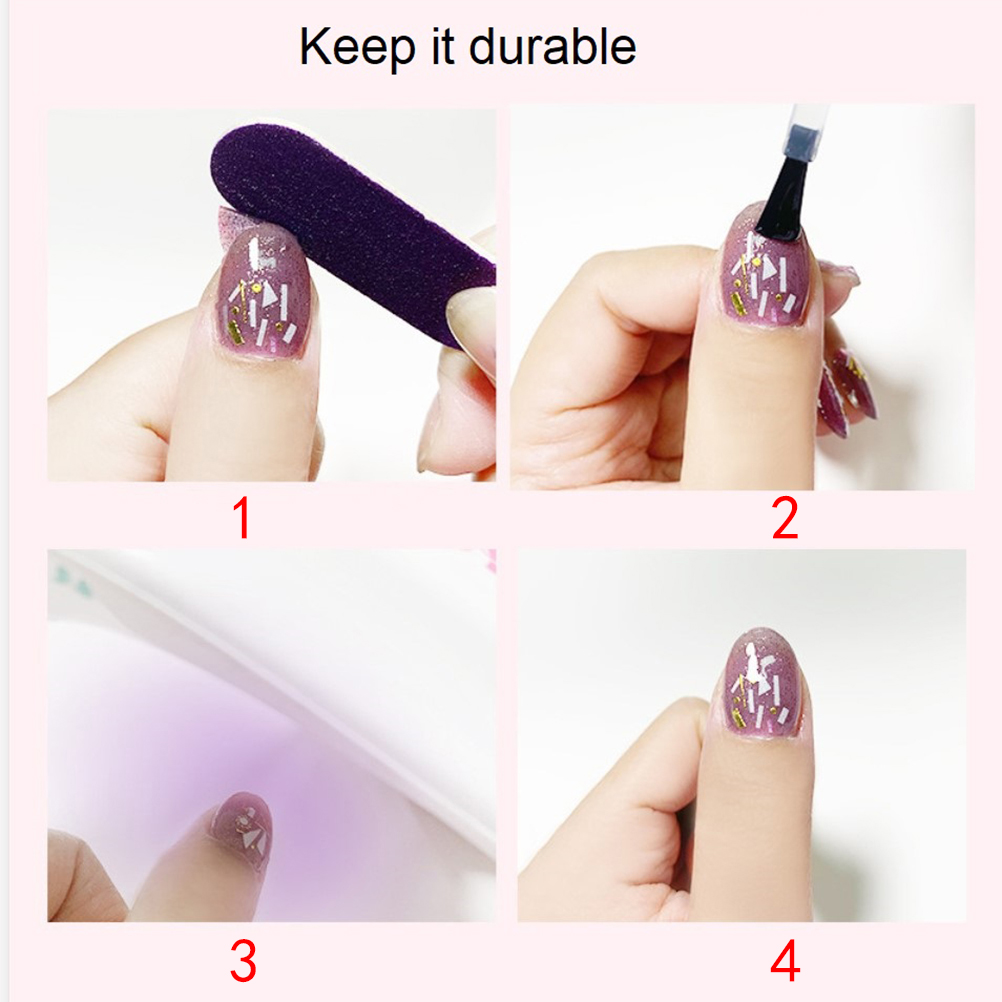 Keep it durable

1

2

3

4