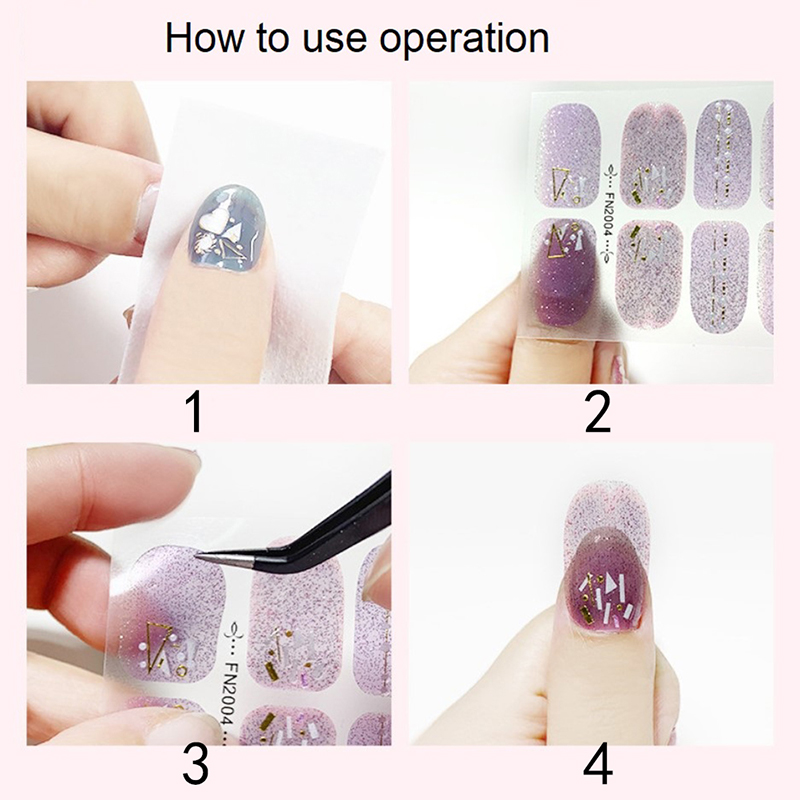 How to use operation

FN2004

1

2

FN2004

3

4