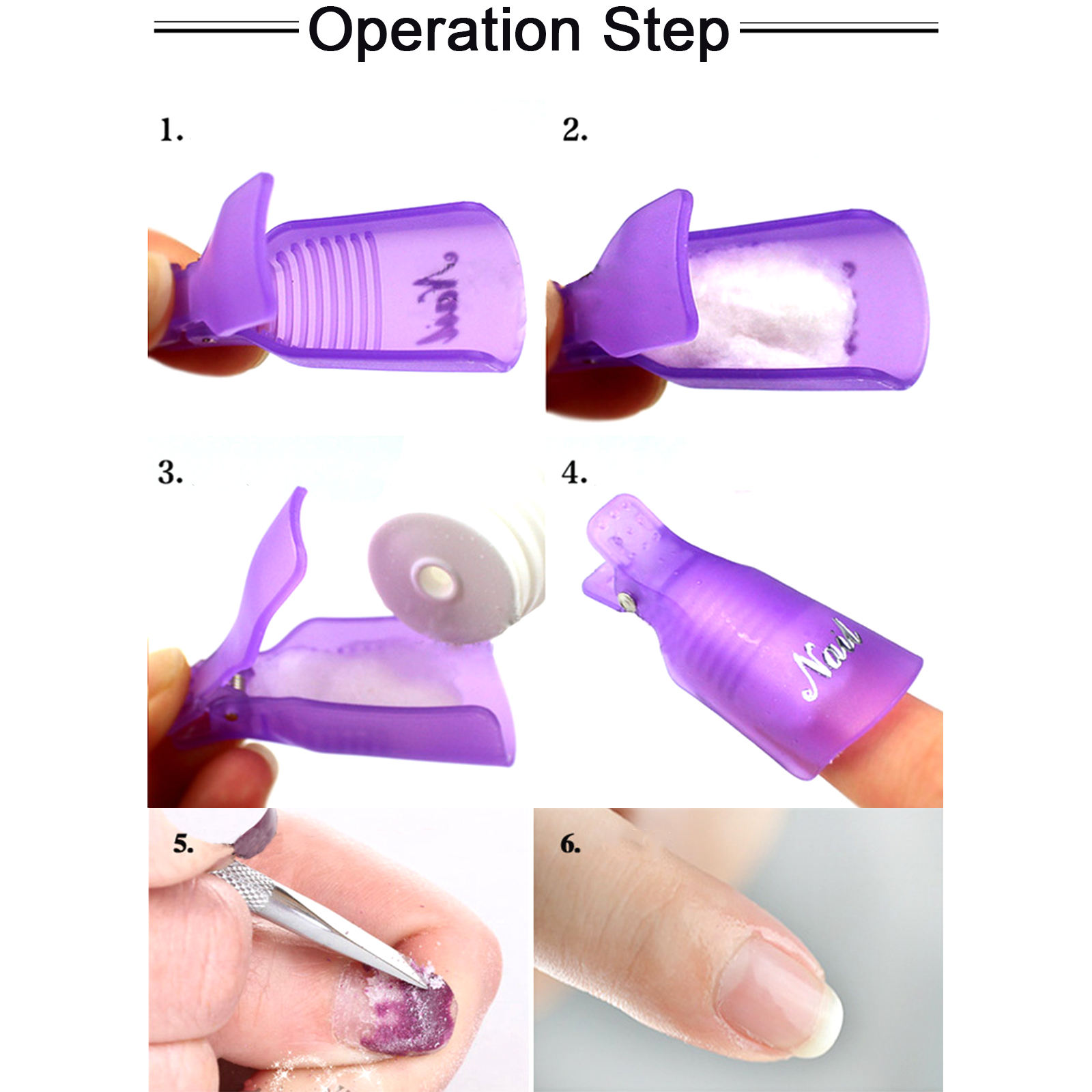 Operation Step

1.

Nail

2.

3.

4.

Nail

5.

6.