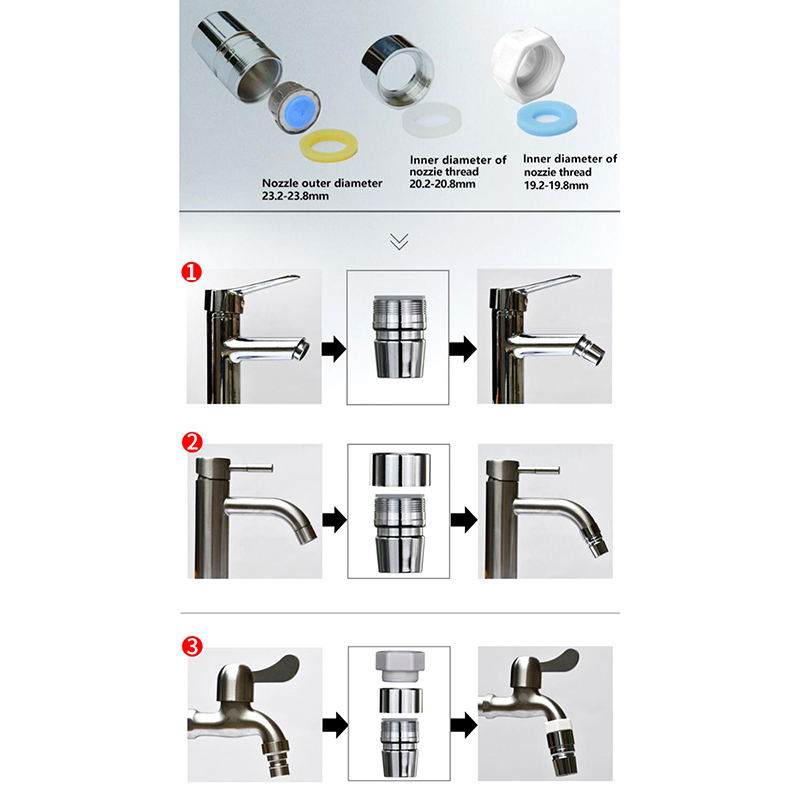 Nozzle outer diameter
23.2-23.8mm

Inner diameter of
nozzie thread
20.2-20.8mm

Inner diameter of
nozzie thread
19.2-19.8mm

1

2

3