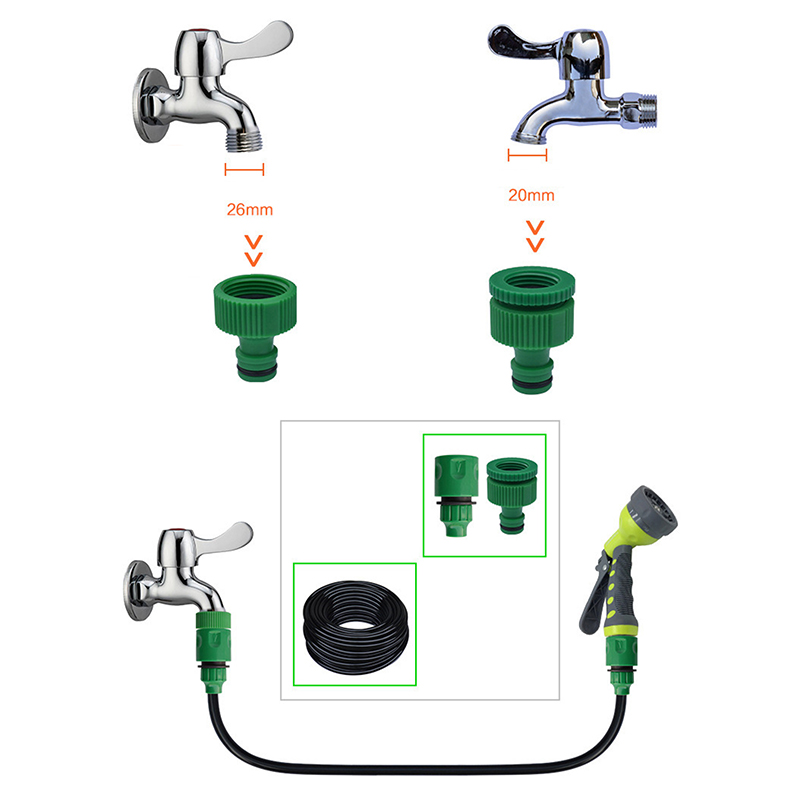 26mm

20mm