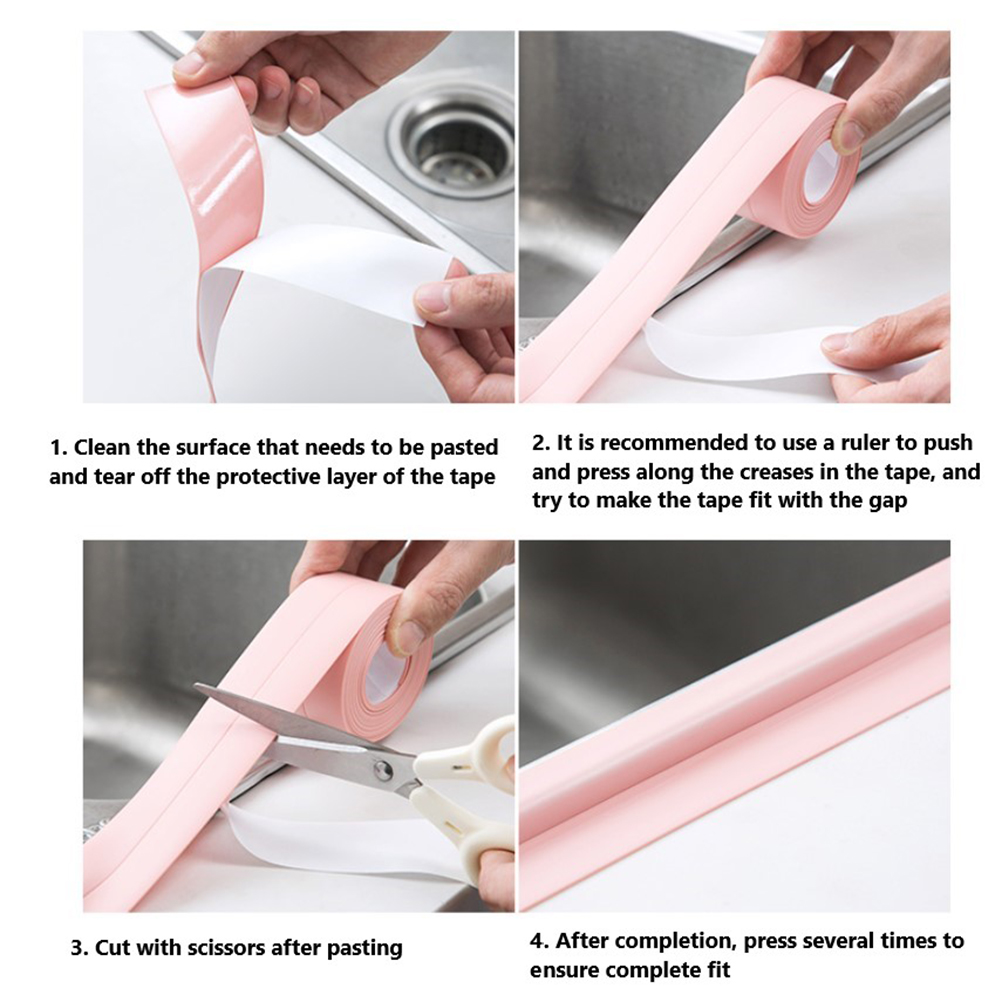 1. Clean the surface that needs to be pasted and tear off the protective layer of the tape

2. It is recommended to use a ruler to push and press along the creases in the tape, and try to make the tape fit with the gap

3. Cut with scissors after pasting

4. After completion, press several times to ensure complete fit