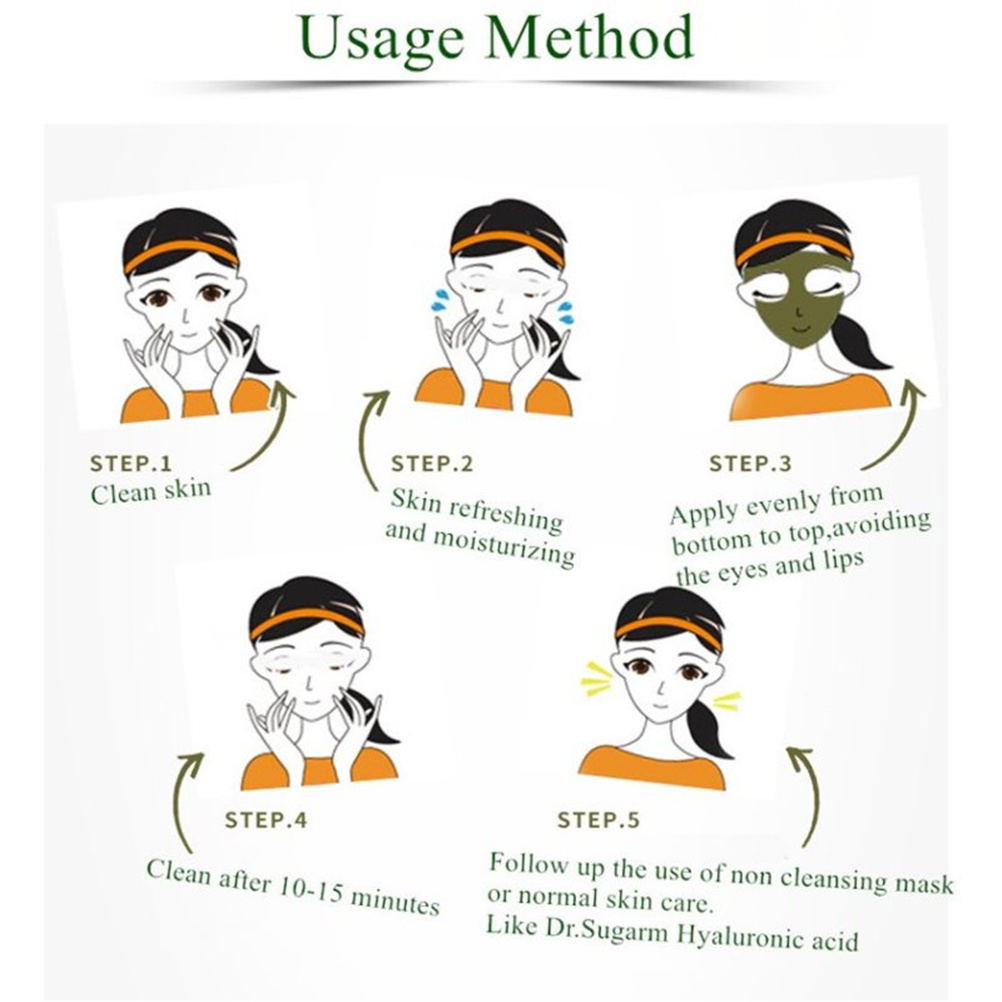 Usage Method

STEP.1
Clean skin

STEP.2
Skin refreshing and moisturizing

STEP.3
Apply evenly from bottom to top,avoiding the eyes and lips

STEP.4
Clean after 10-15 minutes

STEP.5
Follow up the use of non cleansing mask or normal skin care.
Like Dr.Sugarm Hyaluronic acid