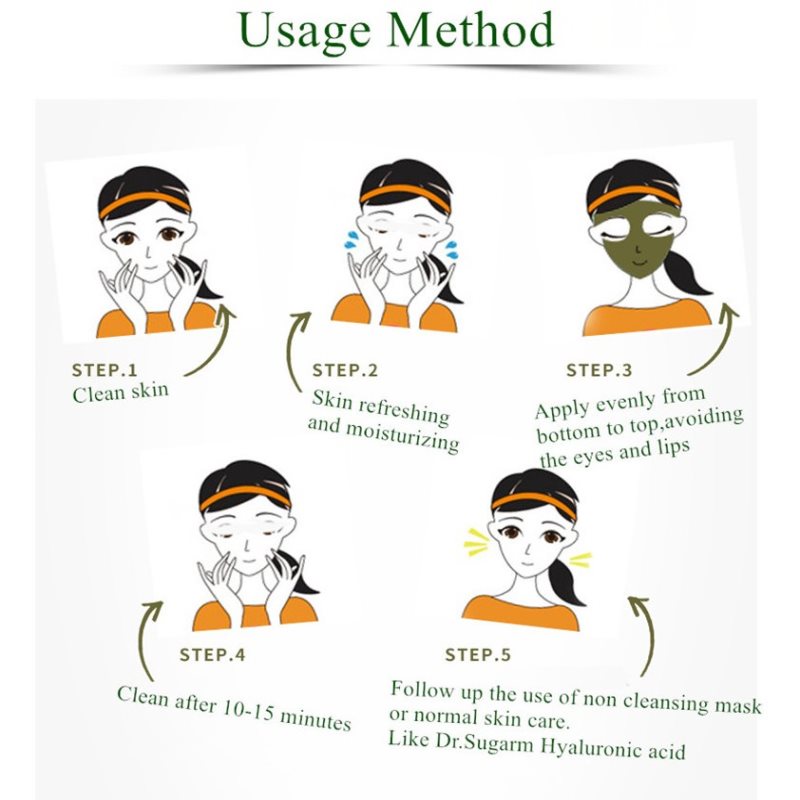 Usage Method

STEP.1
Clean skin

STEP.2
Skin refreshing and moisturizing

STEP.3
Apply evenly from bottom to top,avoiding the eyes and lips

STEP.4
Clean after 10-15 minutes

STEP.5
Follow up the use of non cleansing mask or normal skin care.
Like Dr.Sugarm Hyaluronic acid