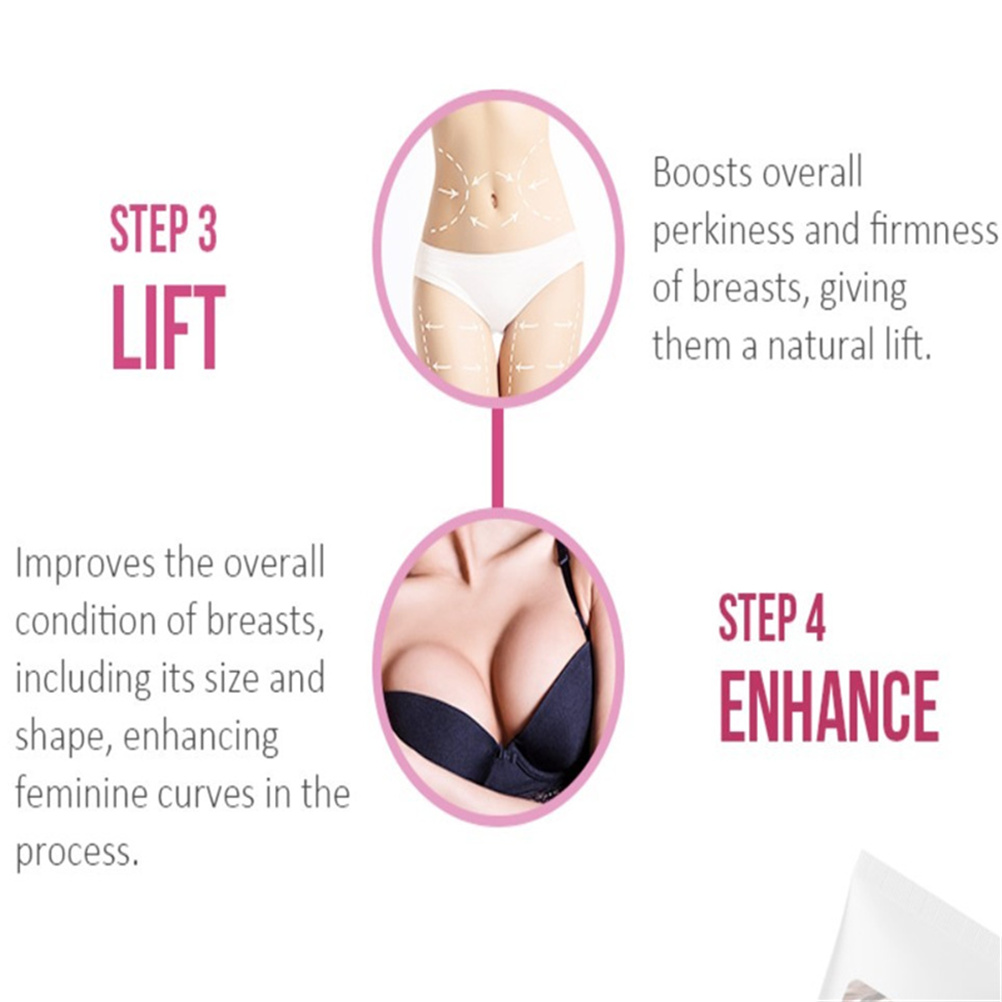 STEP 3
LIFT

Boosts overall perkiness and firmness of breasts, giving them a natural lift.

Improves the overall condition of breasts, including its size and shape, enhancing feminine curves in the process.

STEP 4
ENHANCE