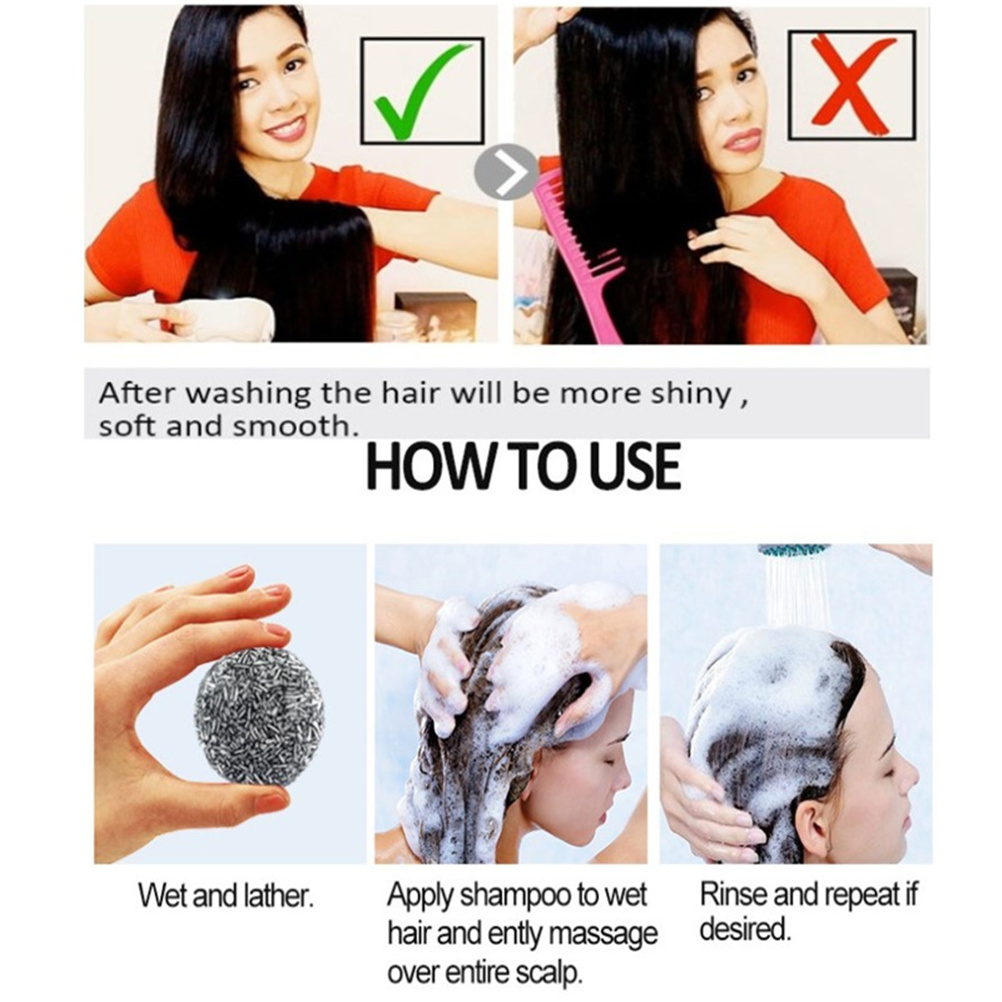 After washing the hair will be more shiny , soft and smooth.

HOW TO USE

Wet and lather.

Apply shampoo to wet hair and ently massage over entire scalp.

Rinse and repeat if desired.