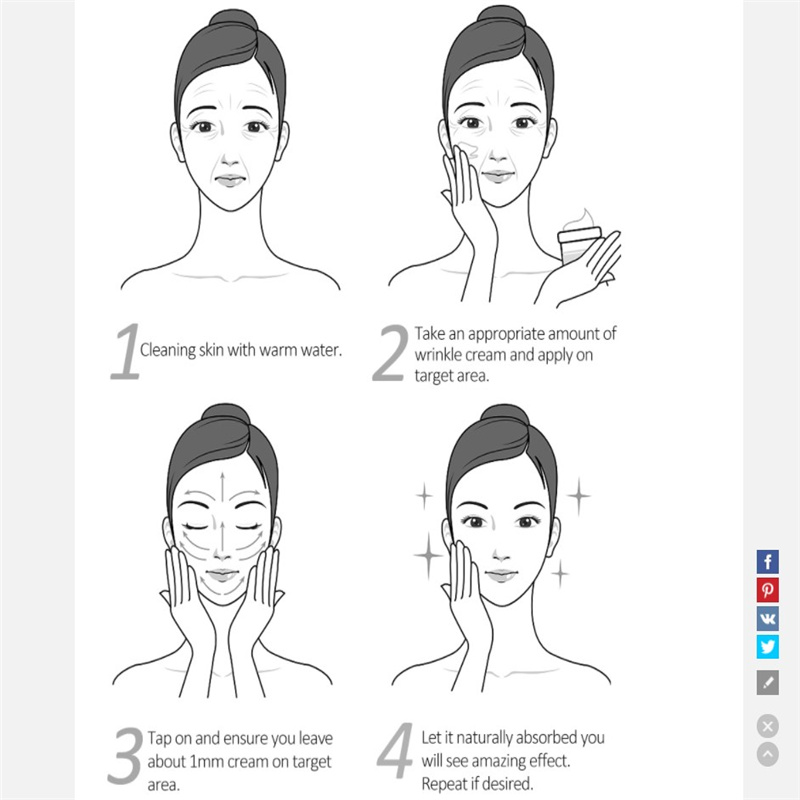 1 Cleaning skin with warm water.

2 Take an appropriate amount of wrinkle cream and apply on target area.

3 Tap on and ensure you leave about 1mm cream on target area.

4 Let it naturally absorbed you will see amazing effect. Repeat if desired.