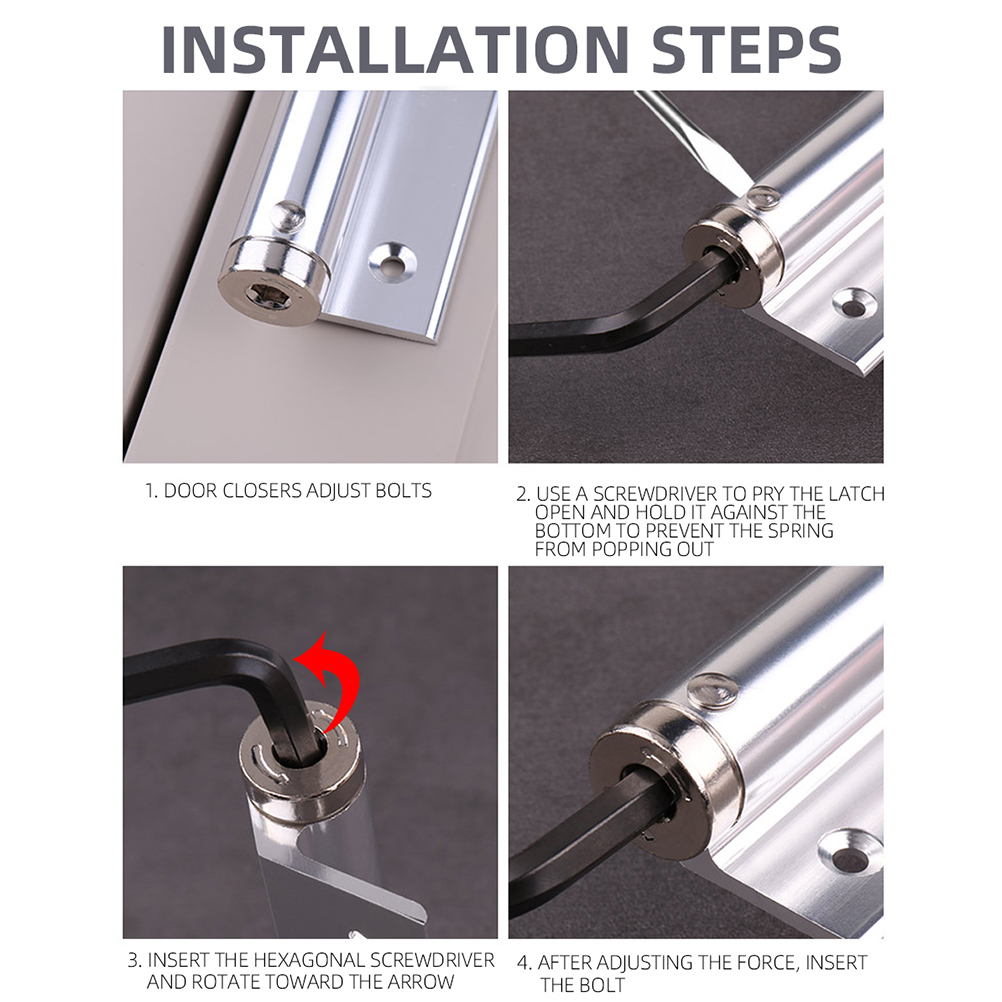 INSTALLATION STEPS

1. DOOR CLOSERS ADJUST BOLTS

2. USE A SCREWDRIVER TO PRY THE LATCH OPEN AND HOLD IT AGAINST THE BOTTOM TO PREVENT THE SPRING FROM POPPING OUT

3. INSERT THE HEXAGONAL SCREWDRIVER AND ROTATE TOWARD THE ARROW

4. AFTER ADJUSTING THE FORCE, INSERT THE BOLT