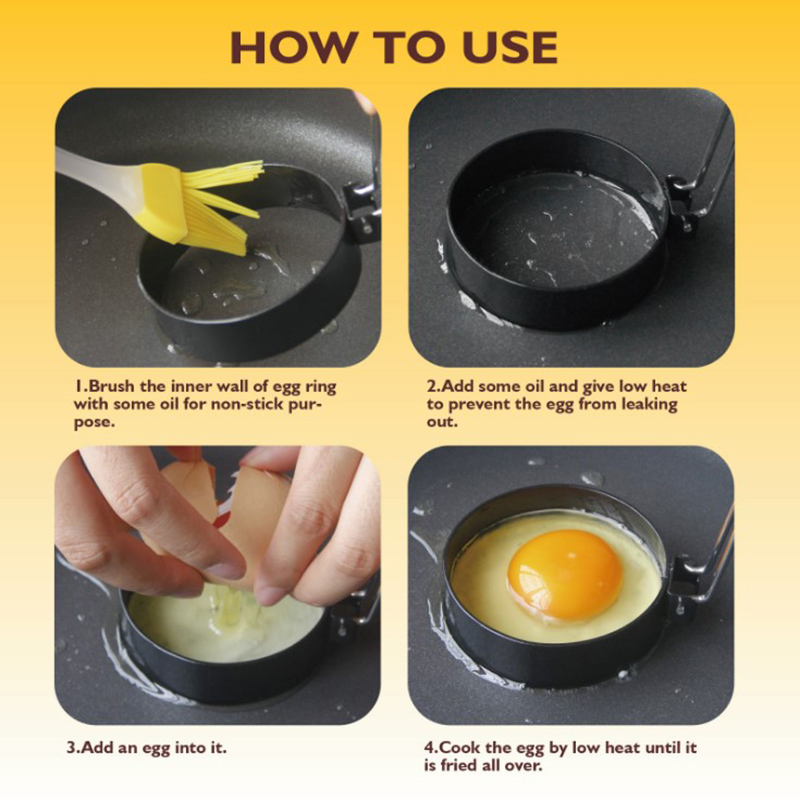 HOW TO USE

1.Brush the inner wall of egg ring with some oil for non-stick purpose.

2.Add some oil and give low heat to prevent the egg from leaking out.

3.Add an egg into it.

4.Cook the egg by low heat until it is fried all over.