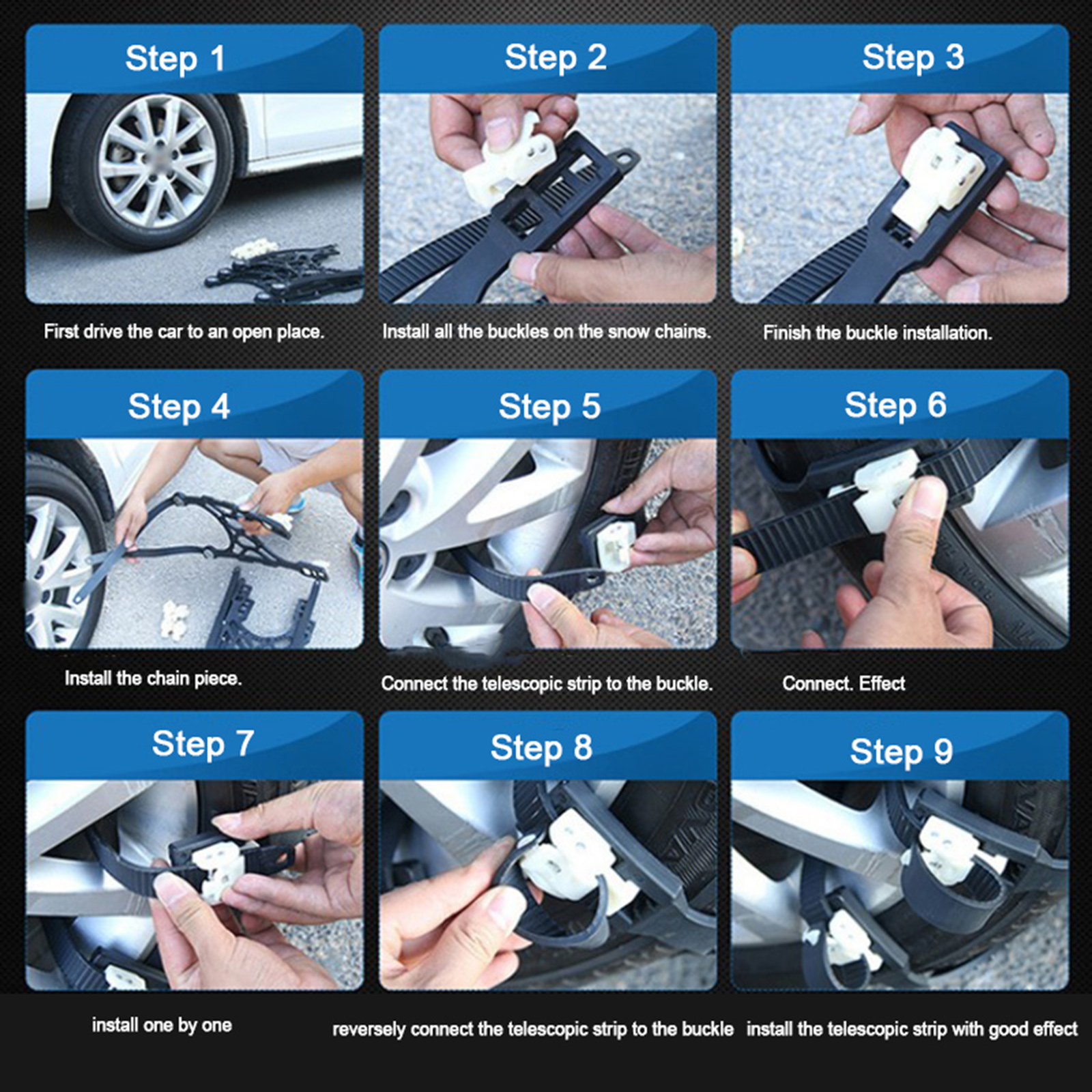 Step 1

First drive the car to an open place.

Step 2

Install all the buckles on the snow chains.

Step 3

Finish the buckle installation.

Step 4

Install the chain piece.

Step 5

Connect the telescopic strip to the buckle.

Step 6

Connect. Effect

Step 7

install one by one

Step 8

reversely connect the telescopic strip to the buckle

Step 9

install the telescopic strip with good effect