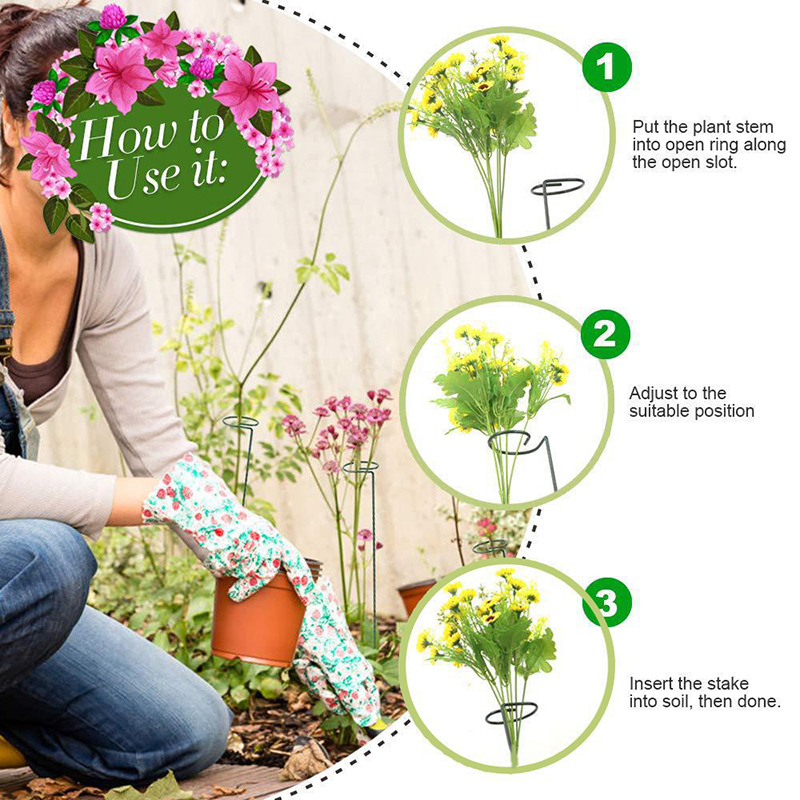 How to Use it:

1

Put the plant stem into open ring along the open slot.

2

Adjust to the suitable position

3

Insert the stake into soil, then done.