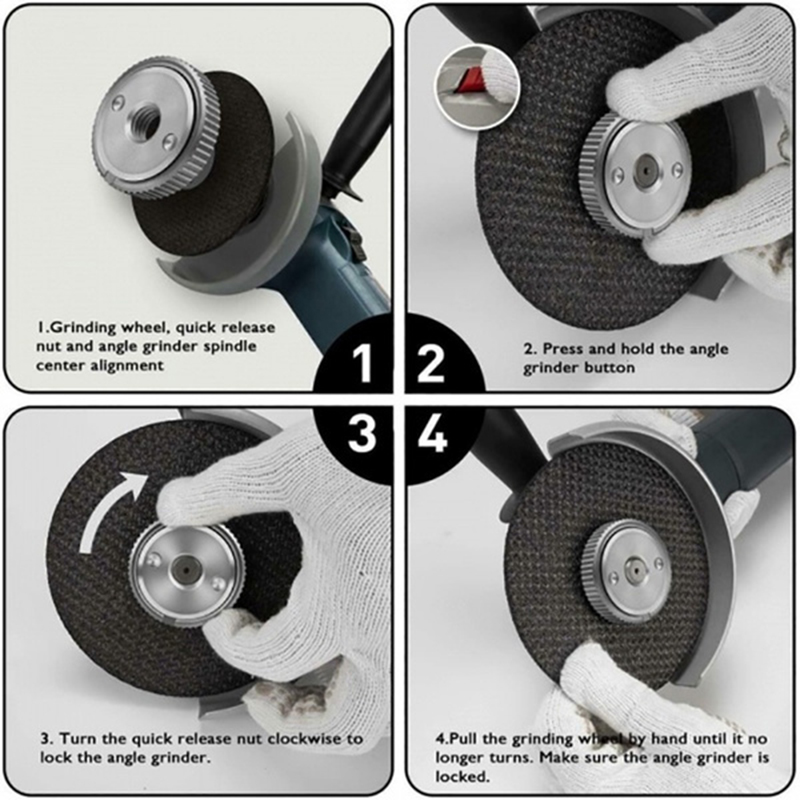 1.Grinding wheel, quick release nut and angle grinder spindle center alignment

1

2

2. Press and hold the angle grinder button

3

4

3. Turn the quick release nut clockwise to lock the angle grinder.

4.Pull the grinding wheel by hand until it no longer turns. Make sure the angle grinder is locked.