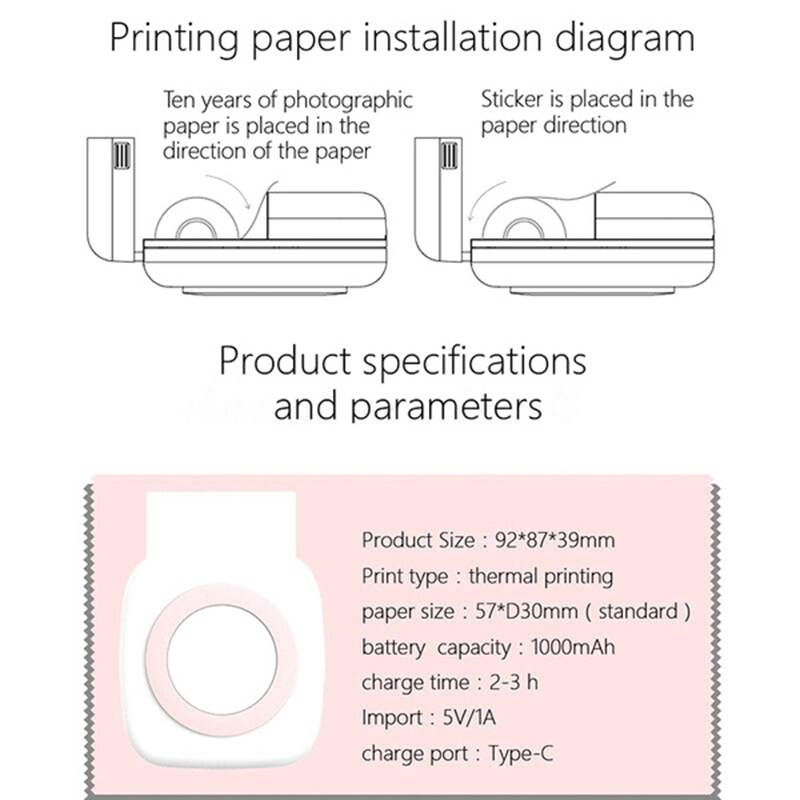 Printing paper installation diagram

Ten years of photographic paper is placed in the direction of the paper

Sticker is placed in the paper direction

Product specifications and parameters

Product Size : 92*87*39mm
Print type : thermal printing
paper size : 57*D30mm ( standard )
battery capacity : 1000mAh
charge time : 2-3 h
Import : 5V/1A
charge port : Type-C