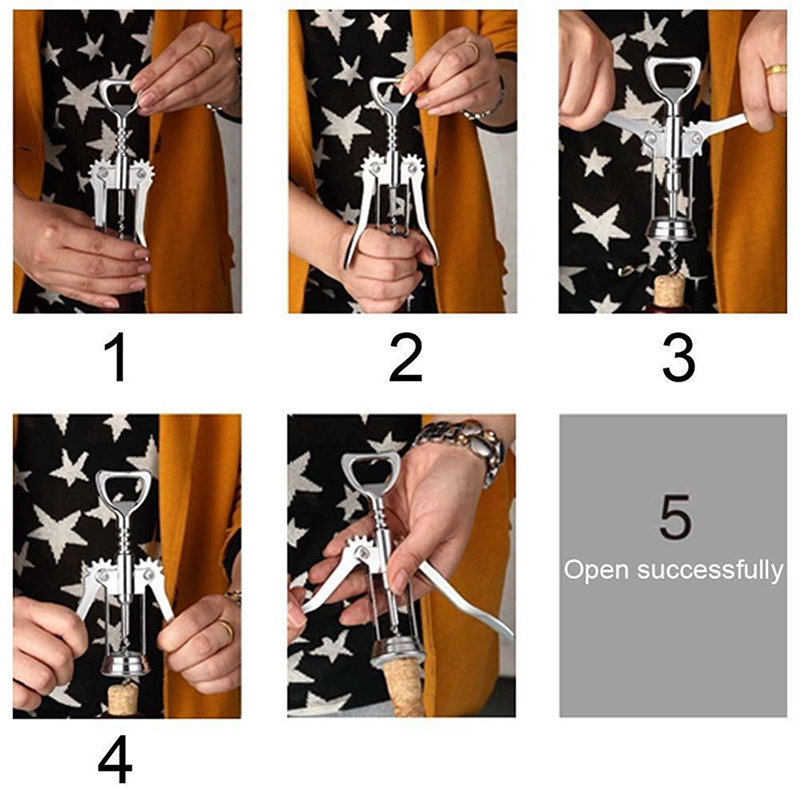 1

2

3

4

5
Open successfully