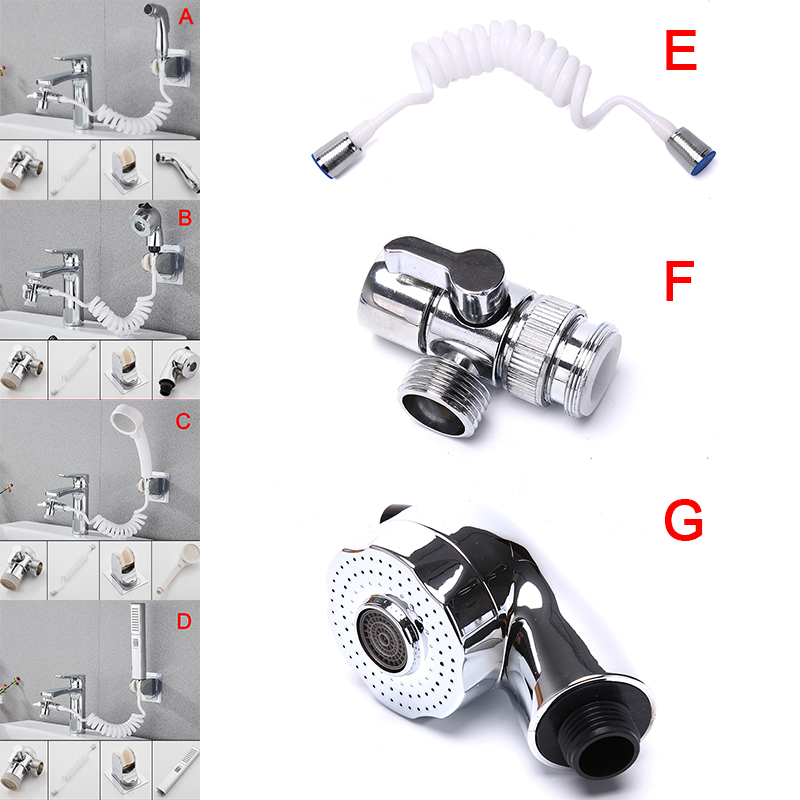 A

B

C

D

E

F

G