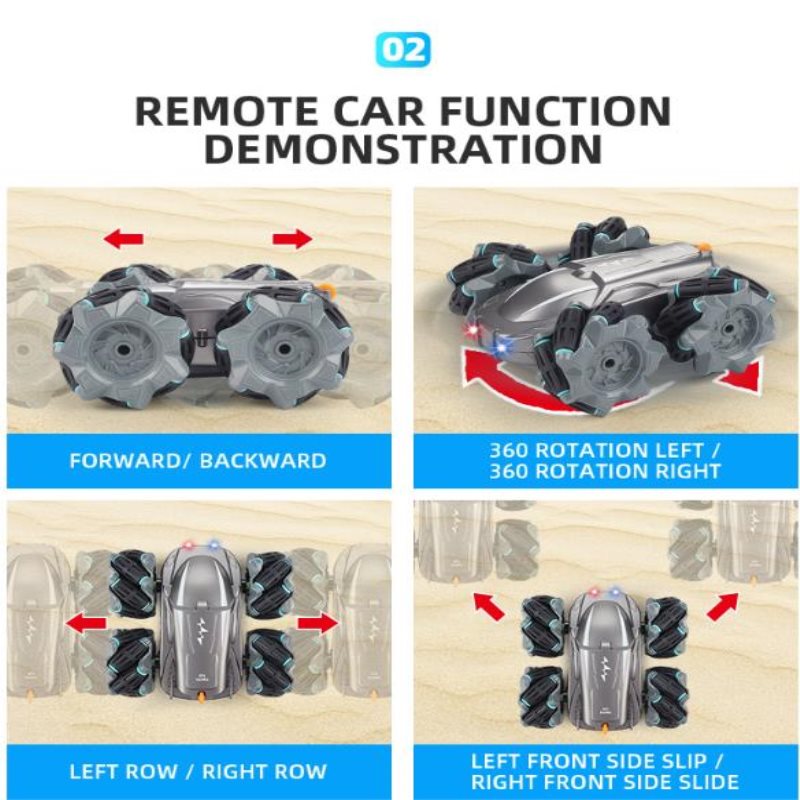 02

REMOTE CAR FUNCTION DEMONSTRATION

FORWARD/ BACKWARD

360 ROTATION LEFT / 360 ROTATION RIGHT

LEFT ROW / RIGHT ROW

LEFT FRONT SIDE SLIP / RIGHT FRONT SIDE SLIDE