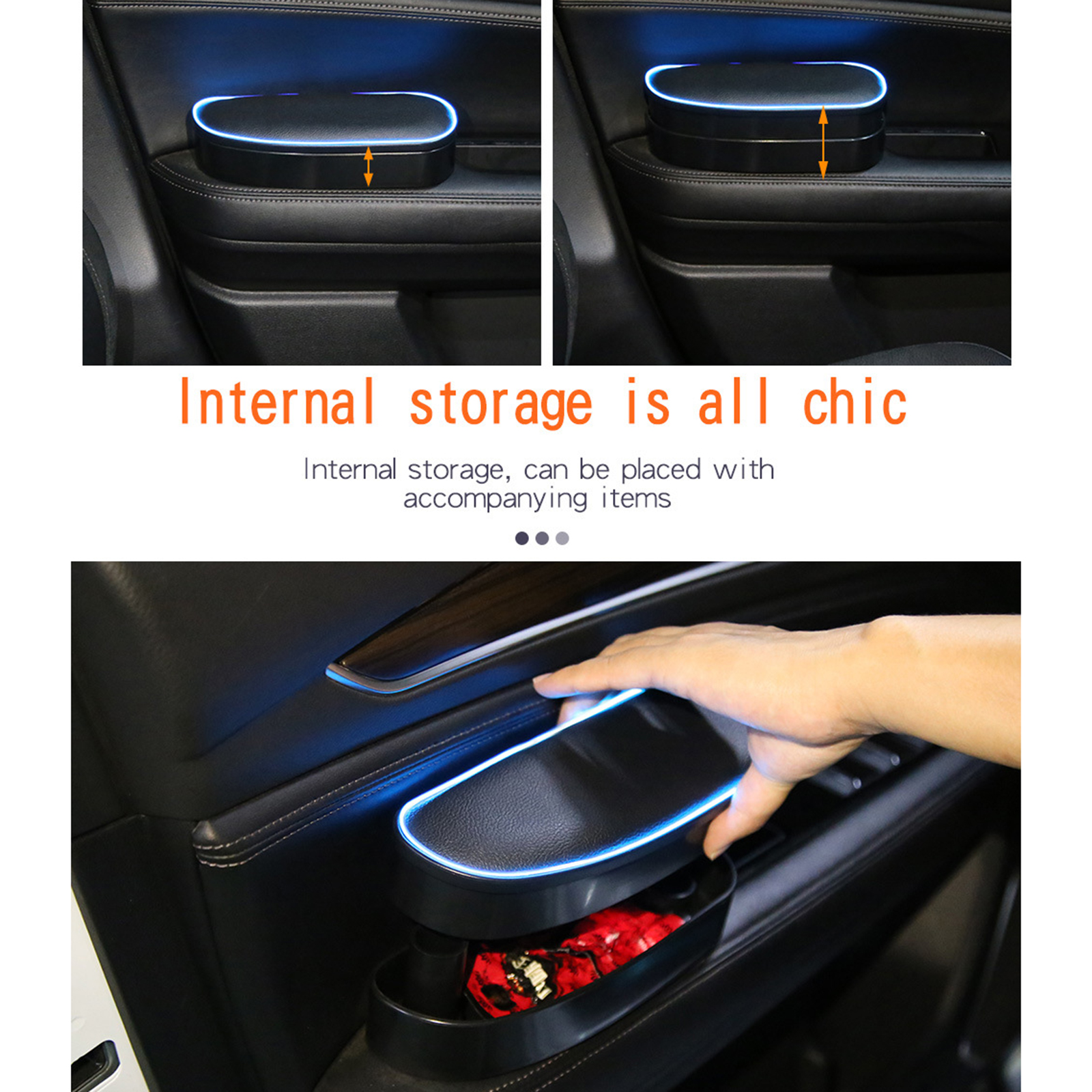 Internal storage is all chic

Internal storage, can be placed with accompanying items