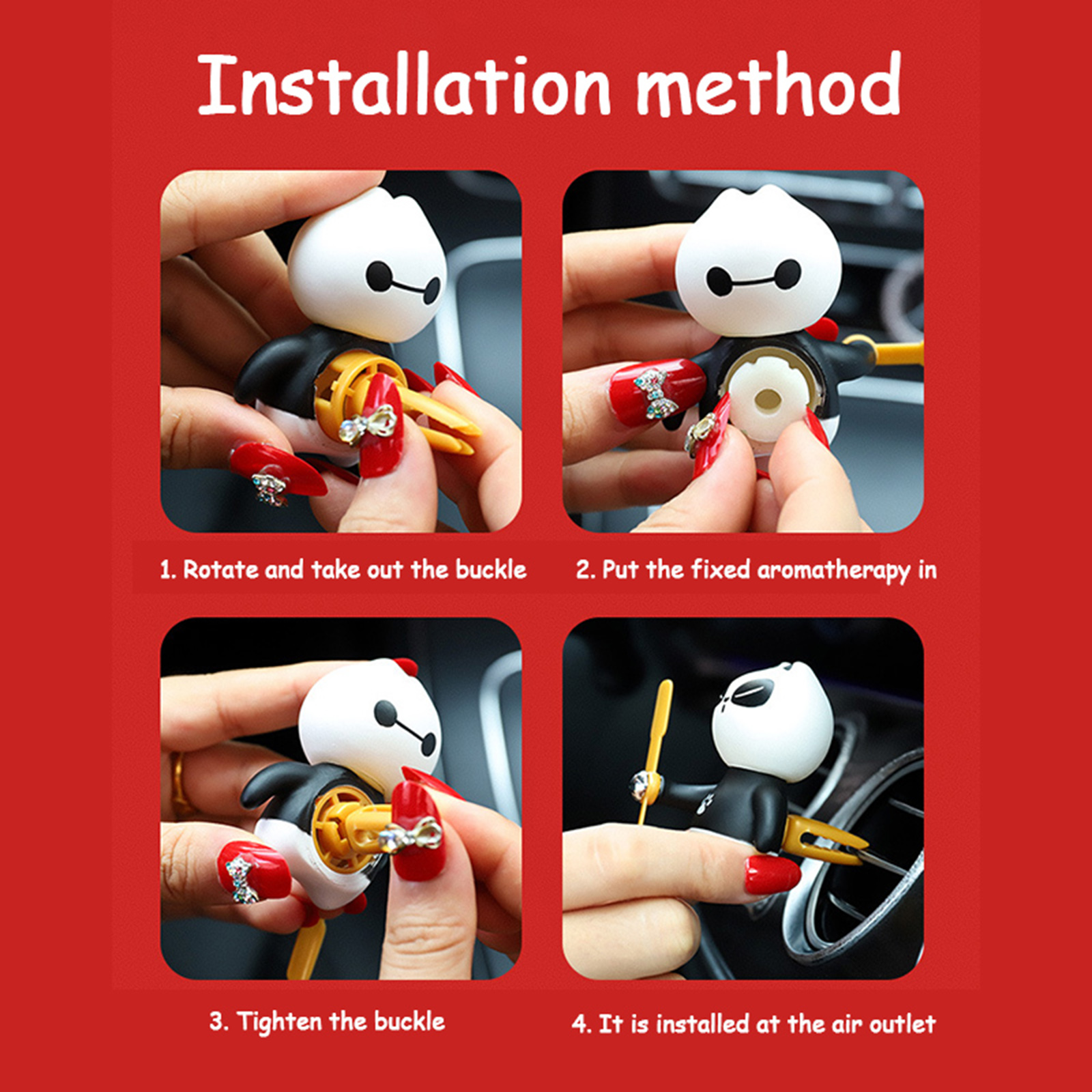 Installation method

1. Rotate and take out the buckle

2. Put the fixed aromatherapy in

3. Tighten the buckle

4. It is installed at the air outlet