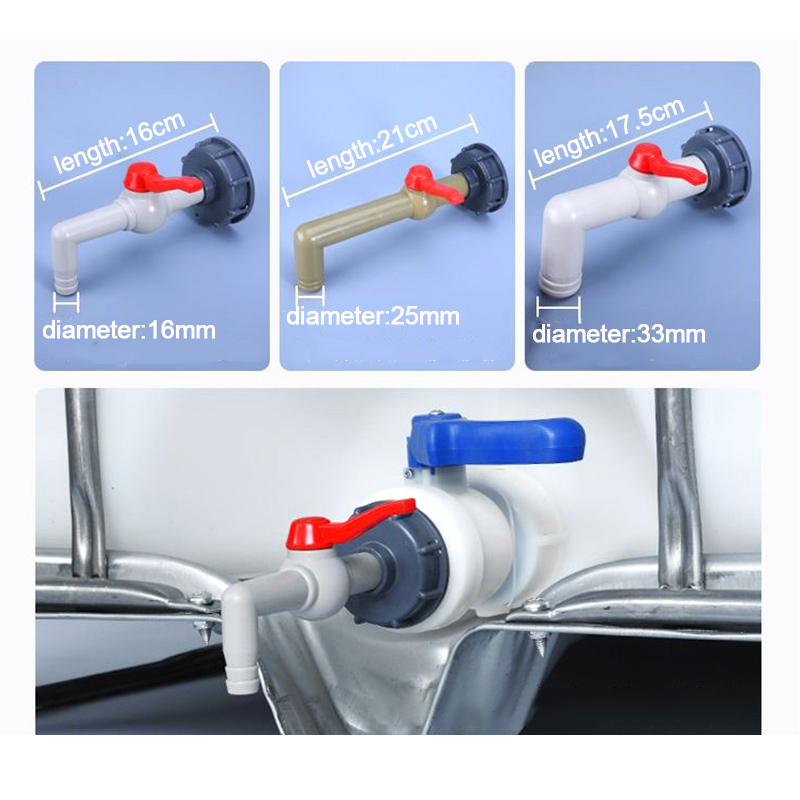 length:16cm
diameter:16mm
length:21cm
diameter:25mm
length:17.5cm
diameter:33mm