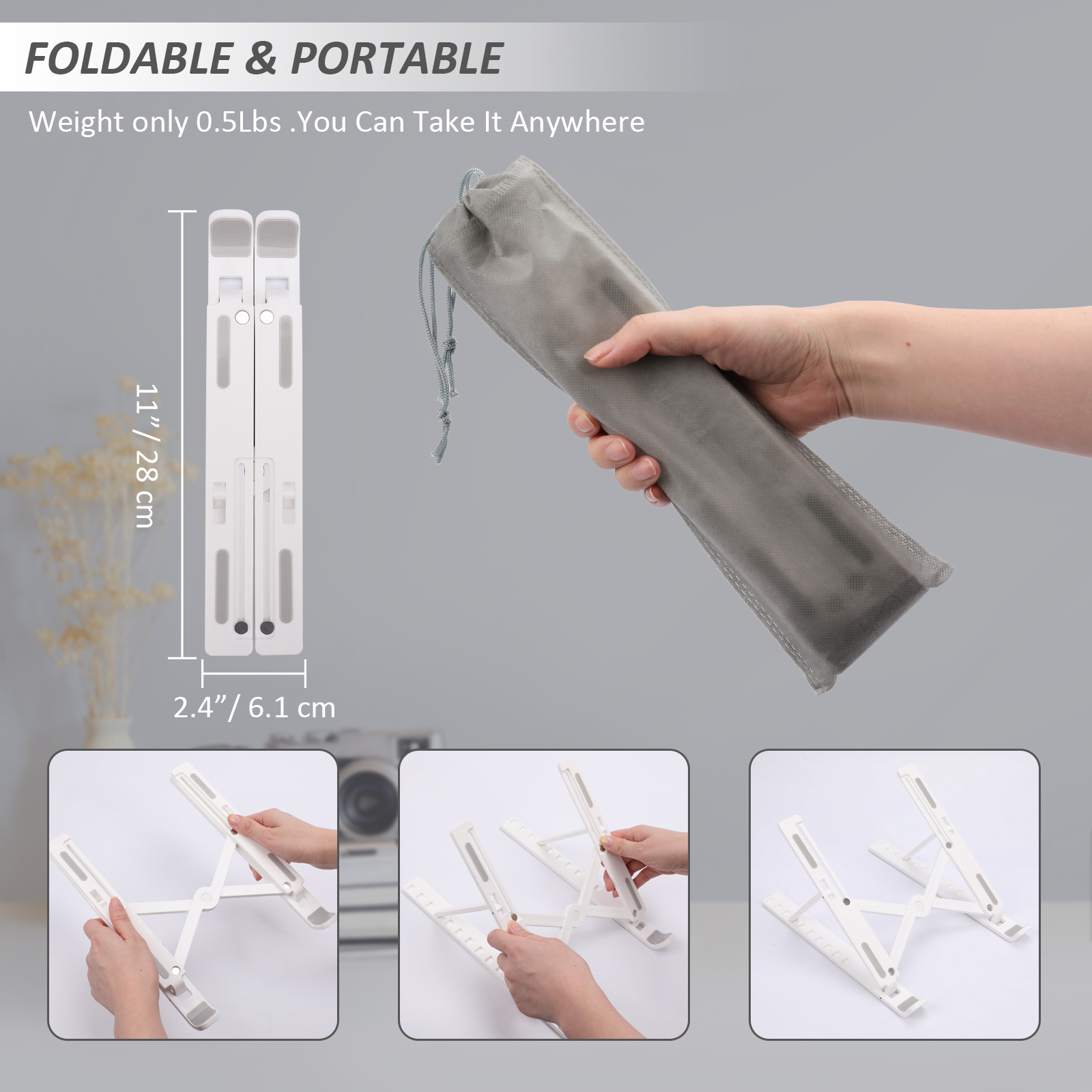 FOLDABLE & PORTABLE

Weight only 0.5Lbs .You Can Take It Anywhere

11”/ 28 cm

2.4”/ 6.1 cm