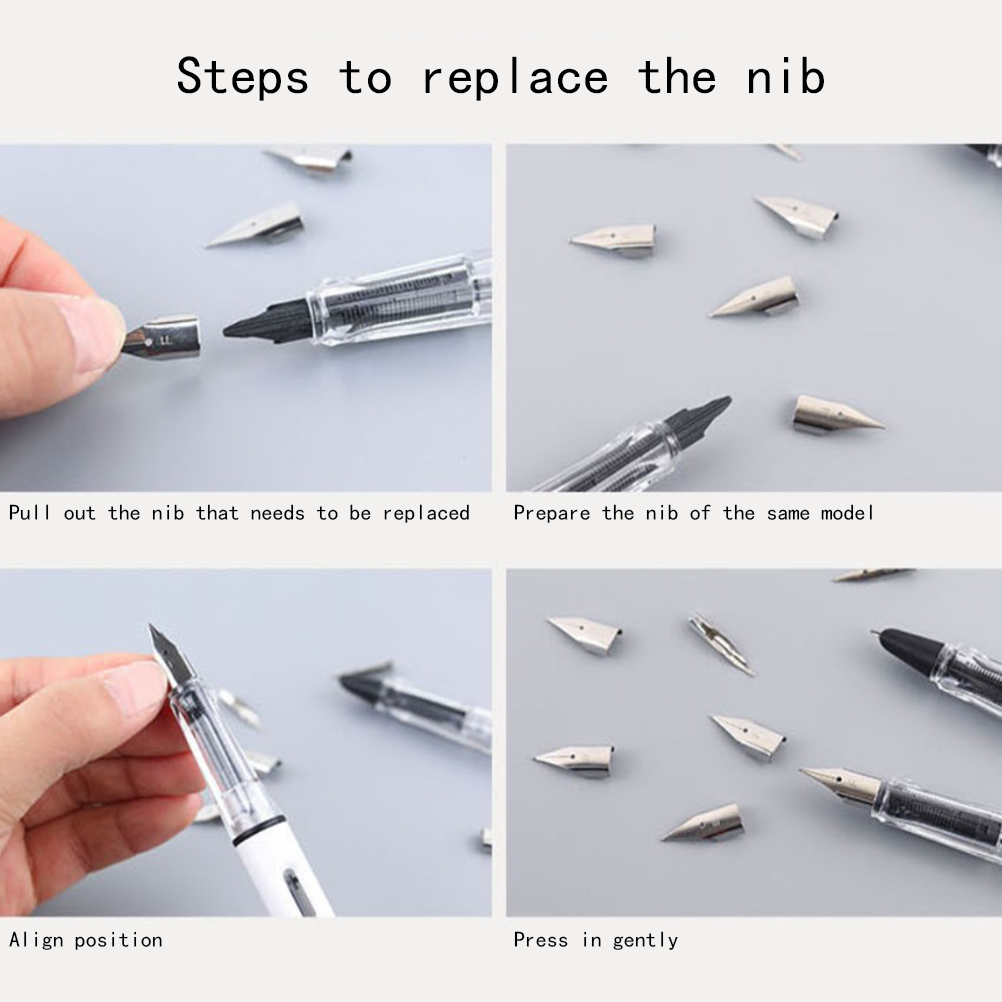 Steps to replace the nib

Pull out the nib that needs to be replaced

Prepare the nib of the same model

Align position

Press in gently