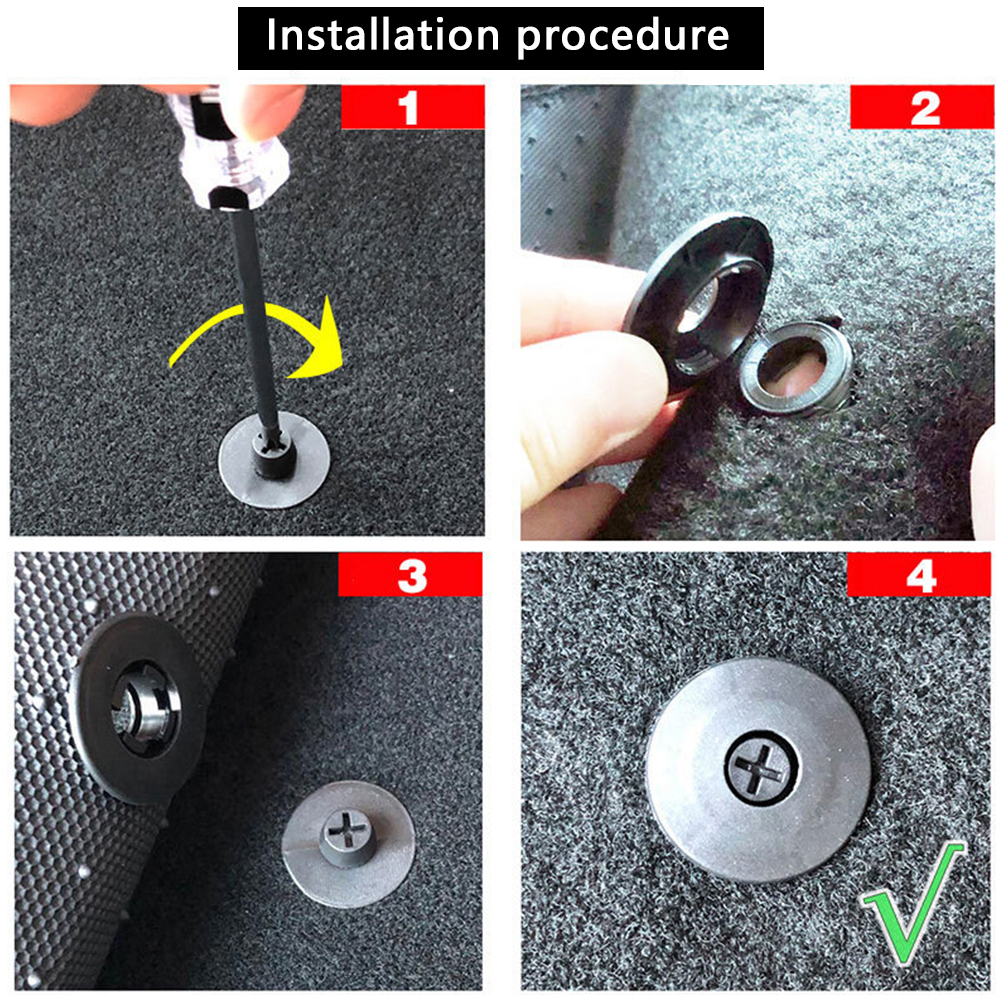 Installation procedure

1

2

3

4