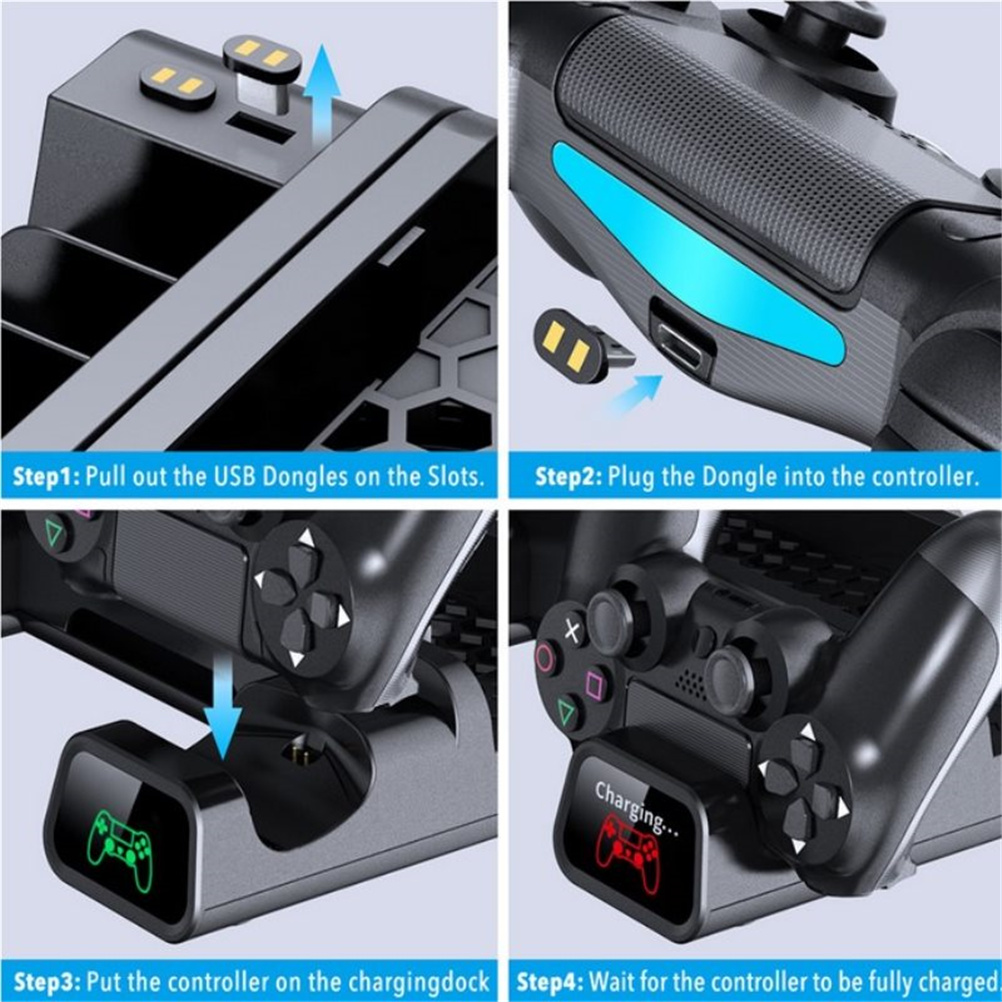 Step1: Pull out the USB Dongles on the Slots.

Step2: Plug the Dongle into the controller.

Step3: Put the controller on the chargingdock

Charging...

Step4: Wait for the controller to be fully charged