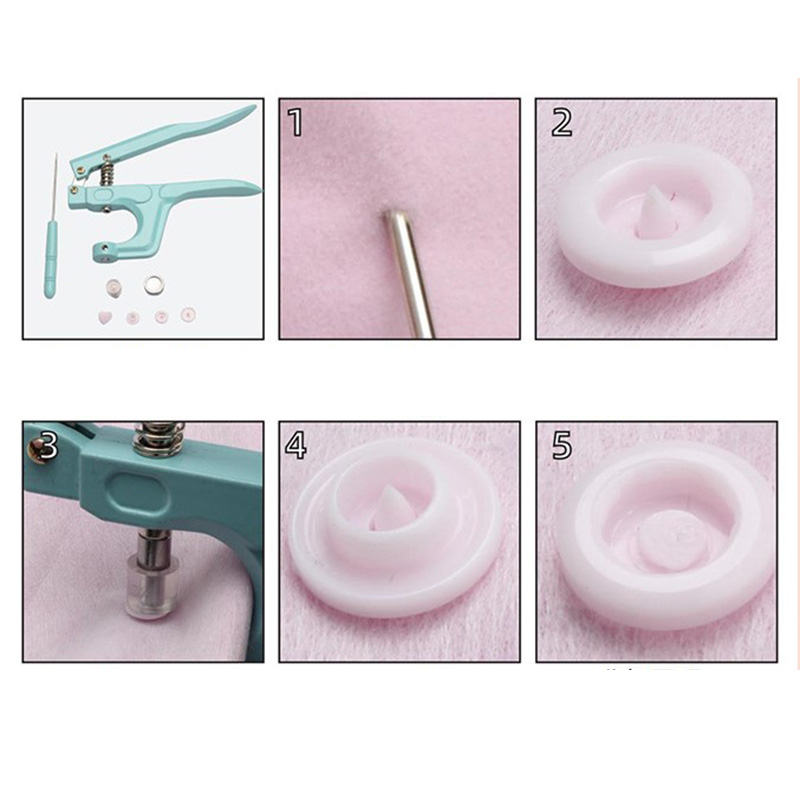 1

2

3

4

5