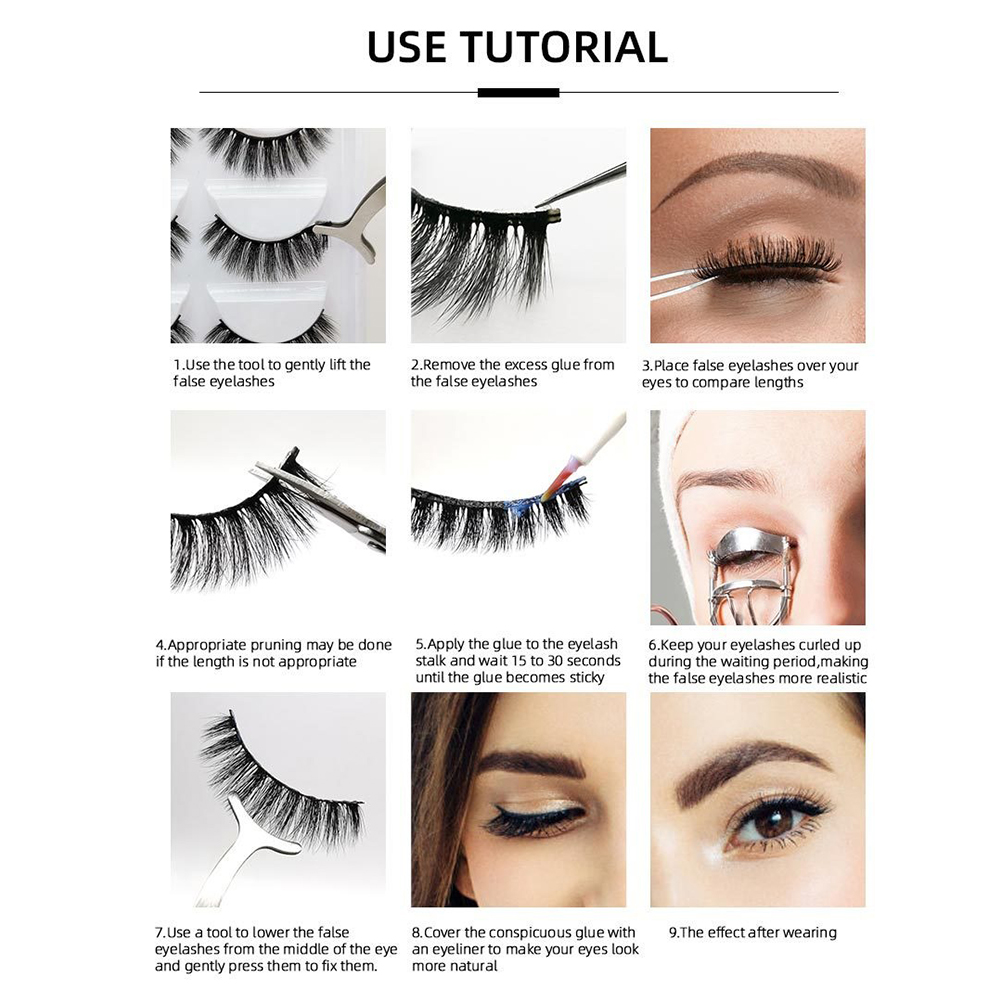 USE TUTORIAL

1.Use the tool to gently lift the false eyelashes

2.Remove the excess glue from the false eyelashes

3.Place false eyelashes over your eyes to compare lengths

4.Appropriate pruning may be done if the length is not appropriate

5.Apply the glue to the eyelash stalk and wait 15 to 30 seconds until the glue becomes sticky

6.Keep your eyelashes curled up during the waiting period,making the false eyelashes more realistic

7.Use a tool to lower the false eyelashes from the middle of the eye and gently press them to fix them.

8.Cover the conspicuous glue with an eyeliner to make your eyes look more natural

9.The effect after wearing