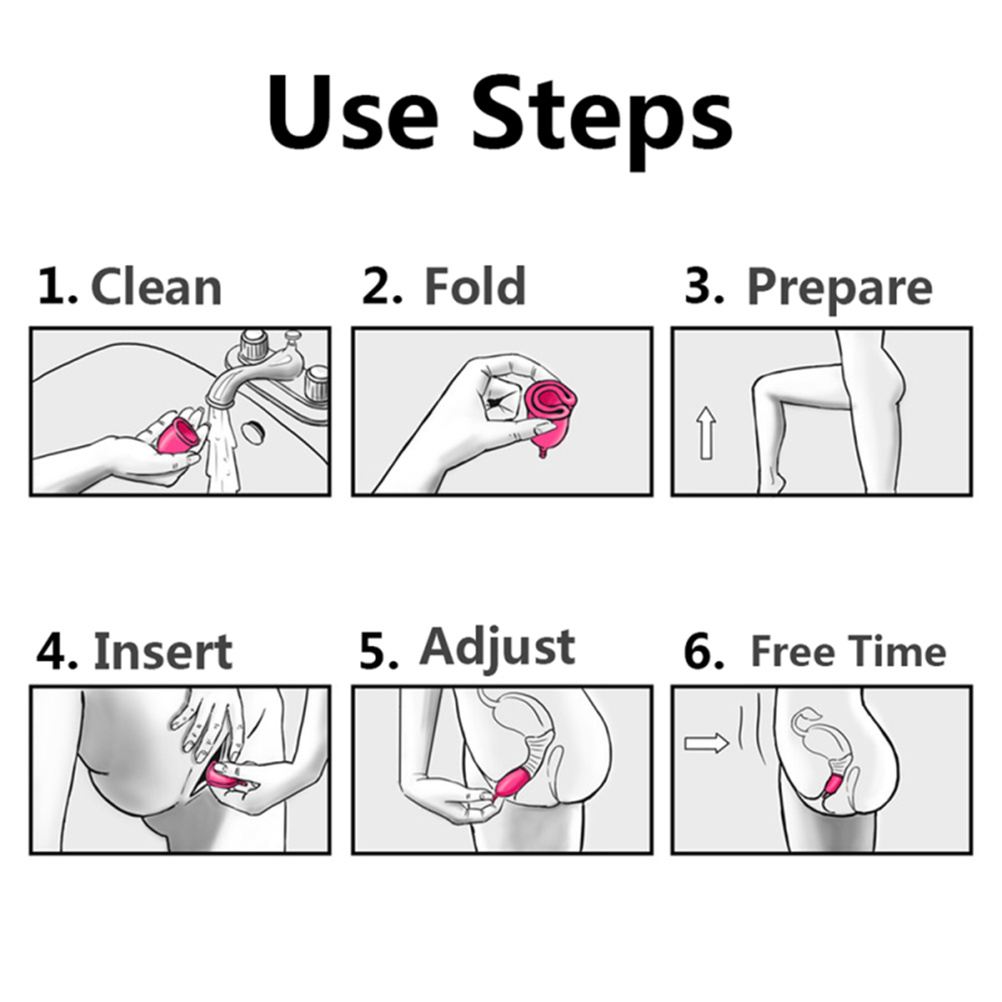 Use Steps

1. Clean

2. Fold

3. Prepare

4. Insert

5. Adjust

6. Free Time