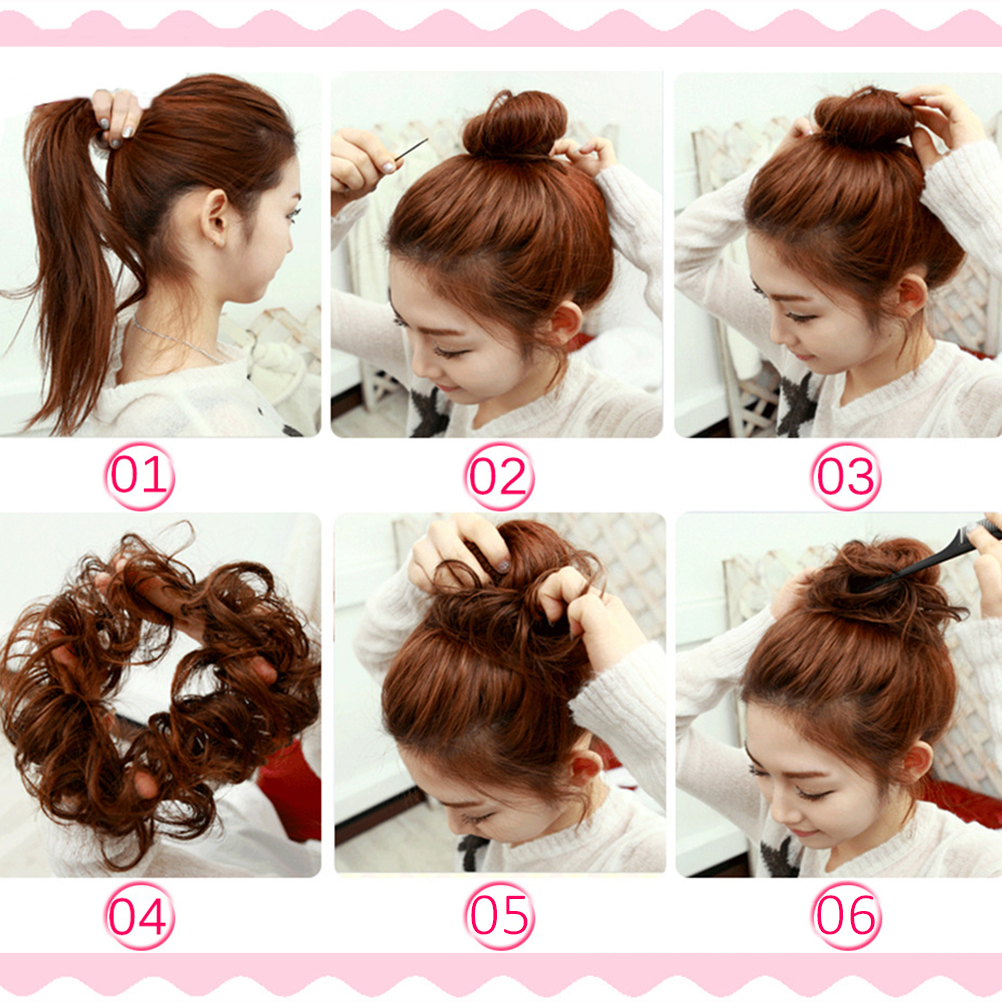 01

02

03

04

05

06