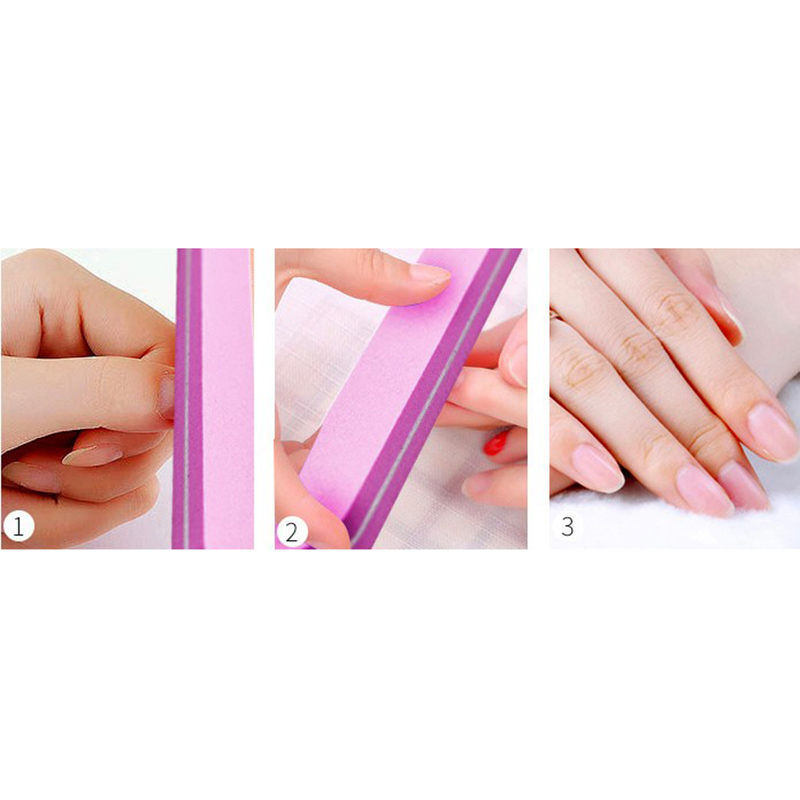 1

2

3